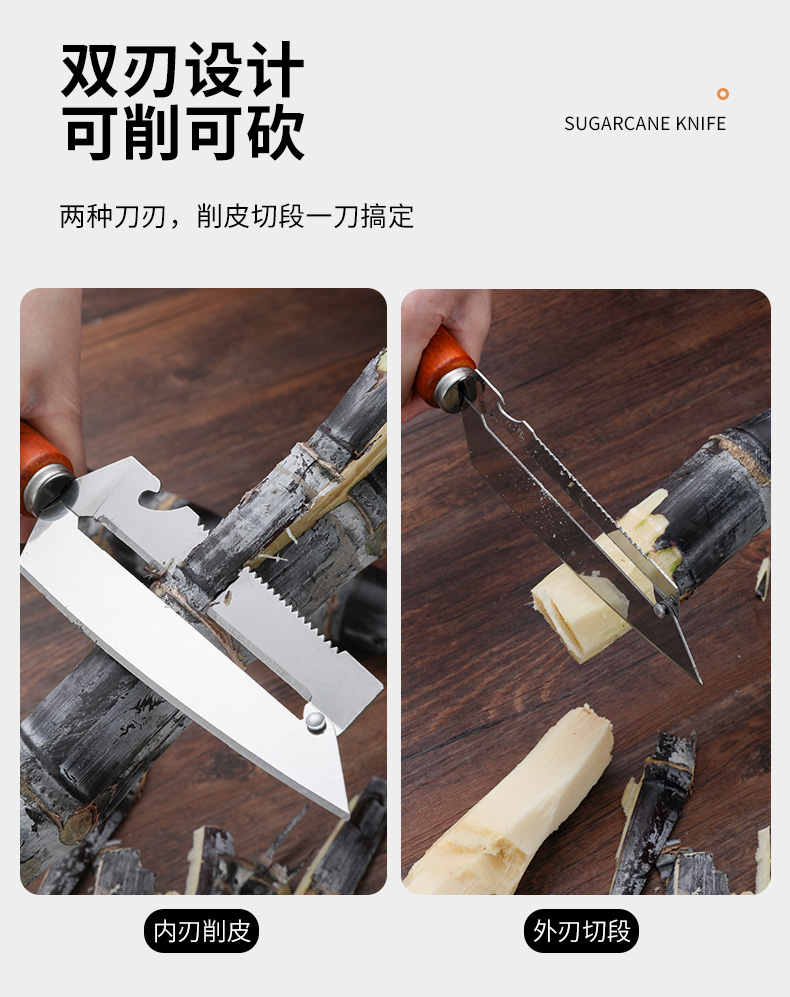 双刃设计
可削可砍

SUGARCANE KNIFE

两种刀刃，削皮切段一刀搞定

内刃削皮

外刃切段