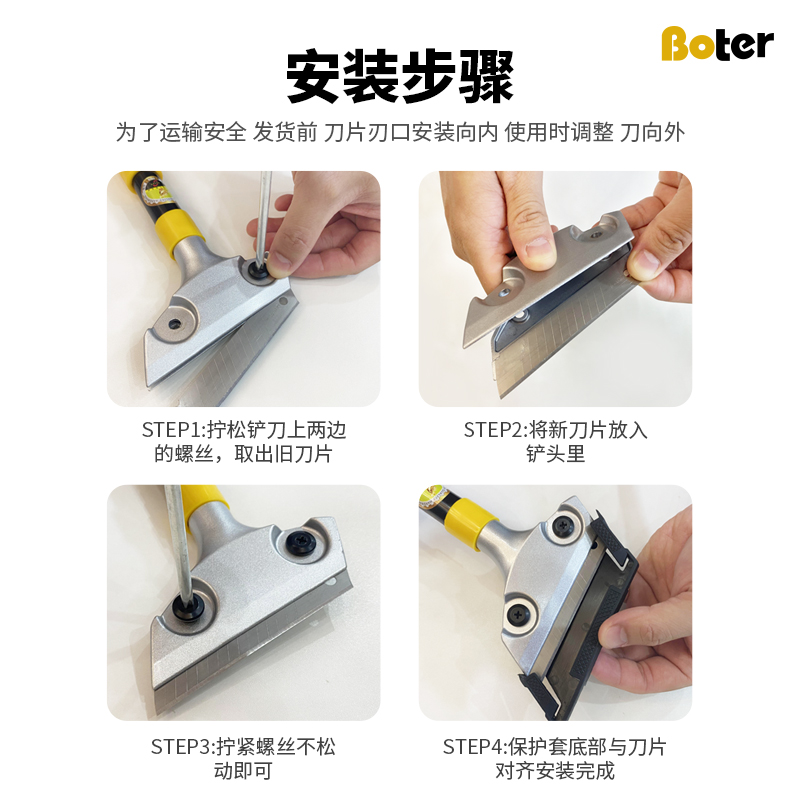 Boter

安装步骤

为了运输安全 发货前 刀片刃口安装向内 使用时调整 刀向外

STEP1:拧松铲刀上两边的螺丝，取出旧刀片

STEP2:将新刀片放入铲头里

STEP3:拧紧螺丝不松动即可

STEP4:保护套底部与刀片对齐安装完成