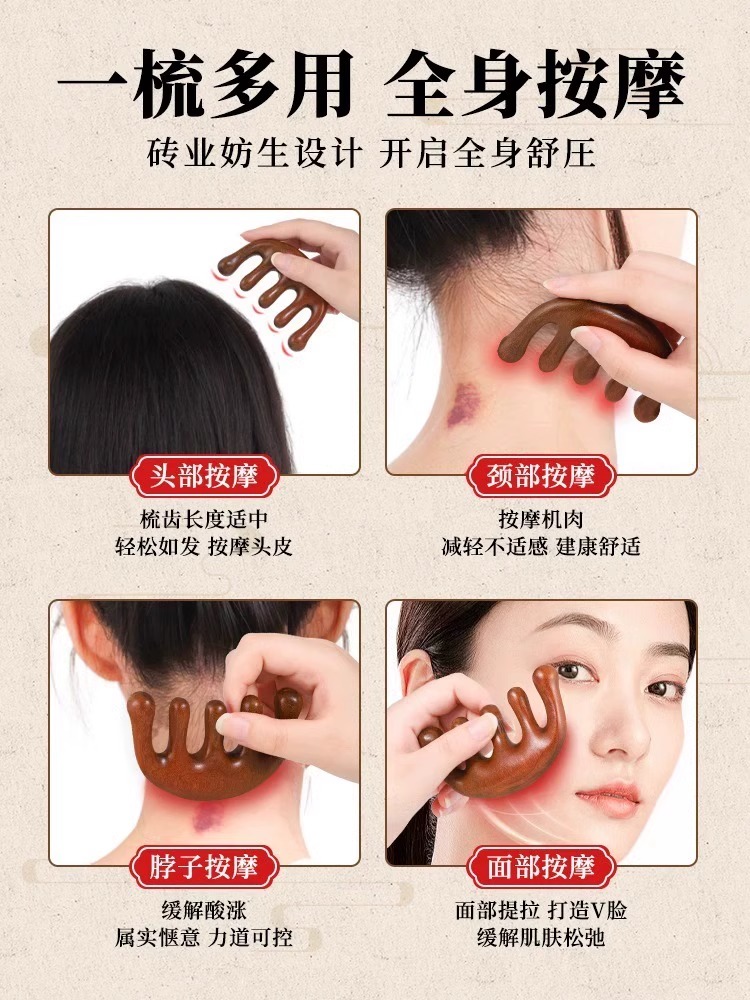 一梳多用 全身按摩
砖业妨生设计 开启全身舒压

头部按摩
梳齿长度适中
轻松如发 按摩头皮

颈部按摩
按摩机肉
减轻不适感 建康舒适

脖子按摩
缓解酸涨
属实惬意 力道可控

面部按摩
面部提拉 打造V脸
缓解肌肤松弛