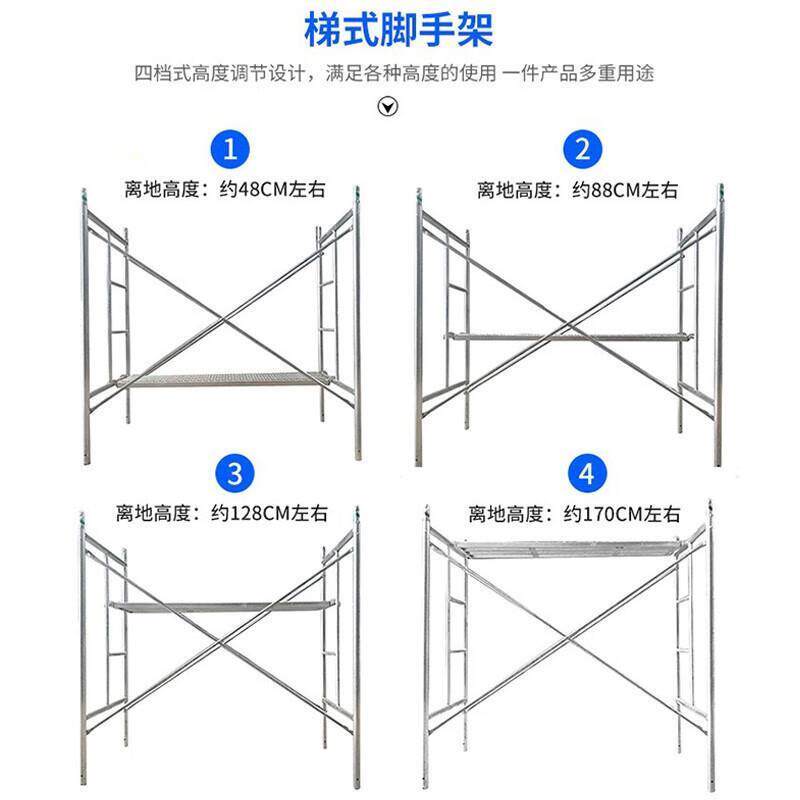 梯式脚手架

四档式高度调节设计，满足各种高度的使用 一件产品多重用途

1
离地高度：约48CM左右

2
离地高度：约88CM左右

3
离地高度：约128CM左右

4
离地高度：约170CM左右