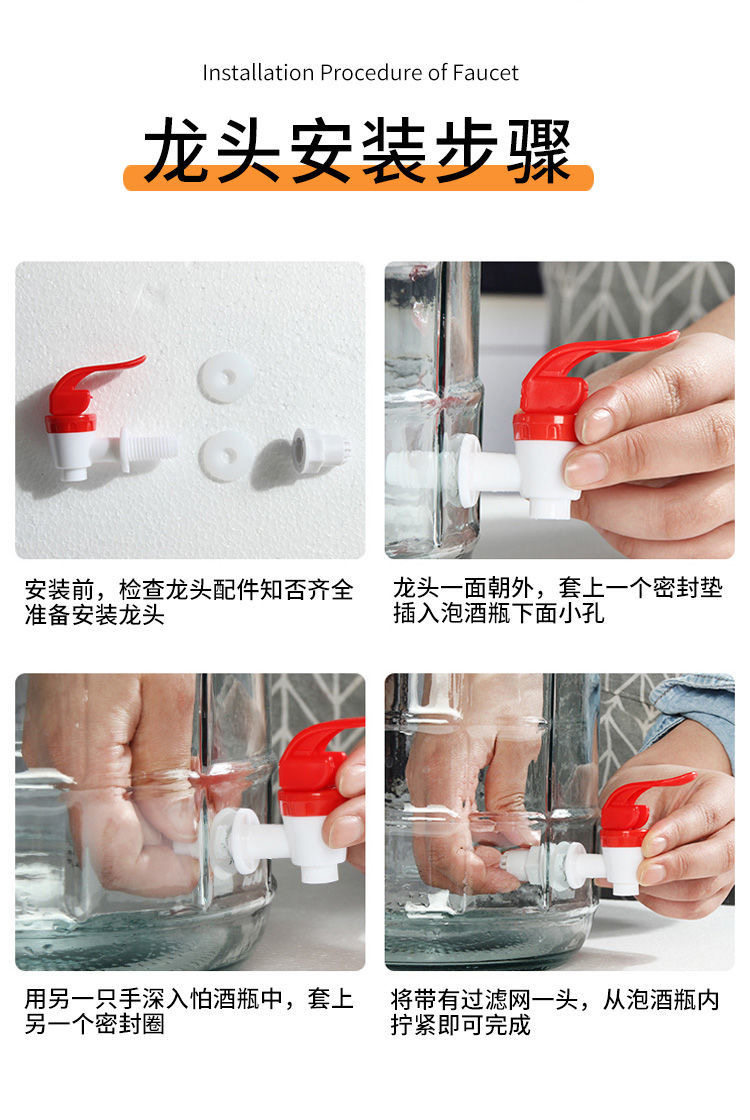 Installation Procedure of Faucet

龙头安装步骤

安装前，检查龙头配件知否齐全
准备安装龙头

龙头一面朝外，套上一个密封垫
插入泡酒瓶下面小孔

用另一只手深入怕酒瓶中，套上
另一个密封圈

将带有过滤网一头，从泡酒瓶内
拧紧即可完成