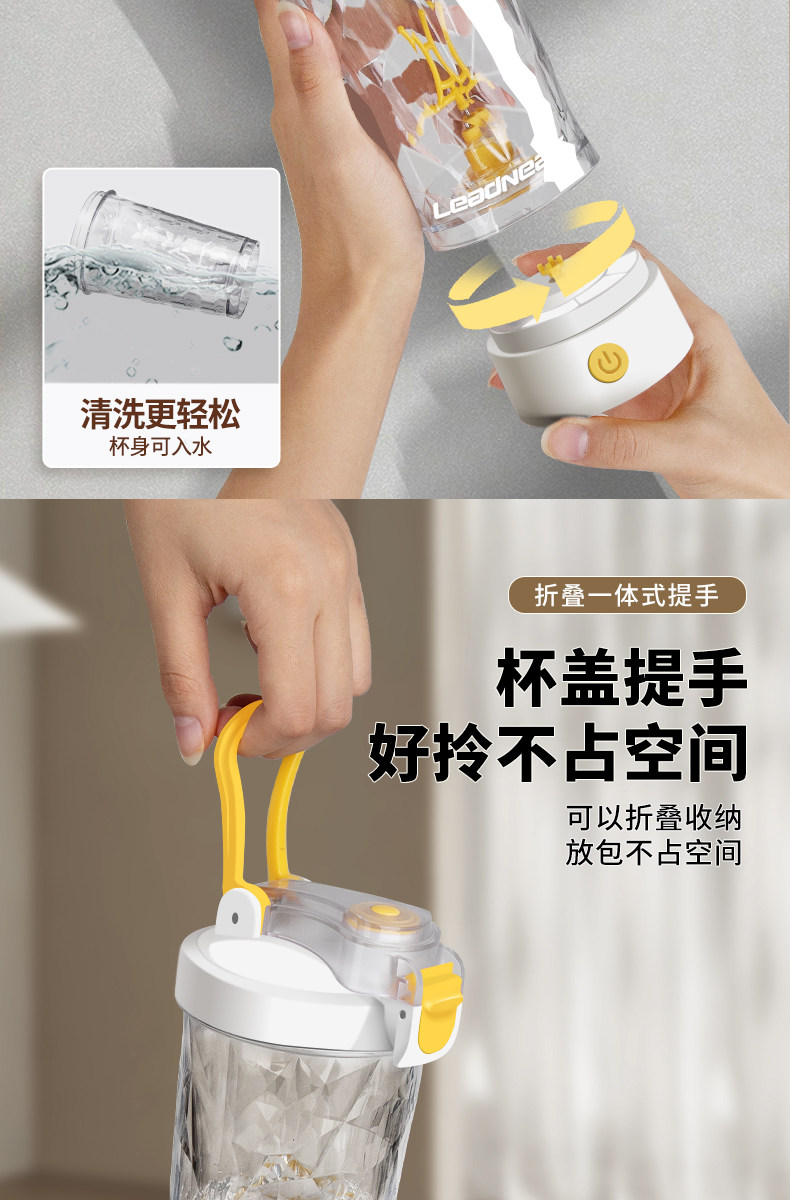 LeadNea

清洗更轻松
杯身可入水

折叠一体式提手

杯盖提手
好拎不占空间

可以折叠收纳
放包不占空间