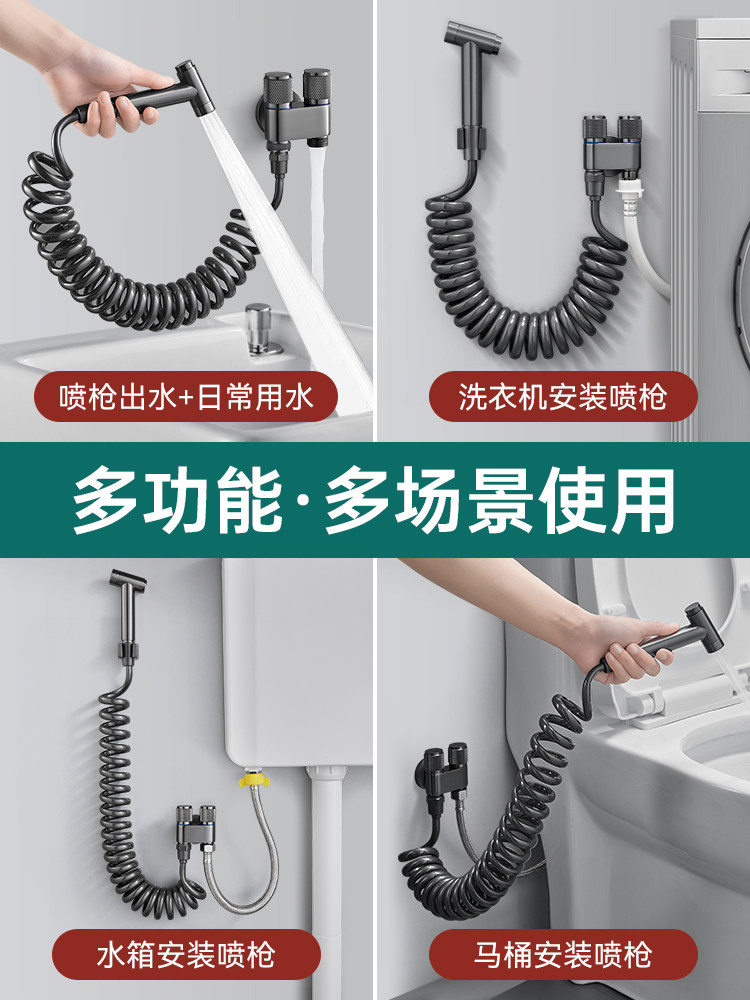 喷枪出水+日常用水

洗衣机安装喷枪

多功能·多场景使用

水箱安装喷枪

马桶安装喷枪