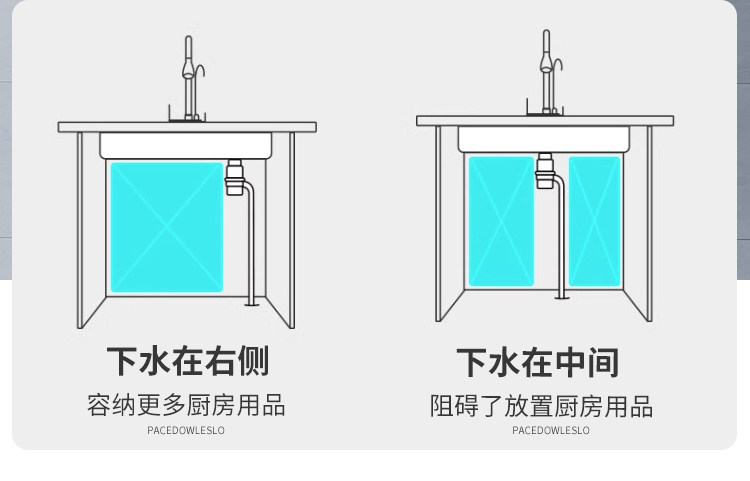 下水在右侧
容纳更多厨房用品
PACEDOWLESLO

下水在中间
阻碍了放置厨房用品
PACEDOWLESLO