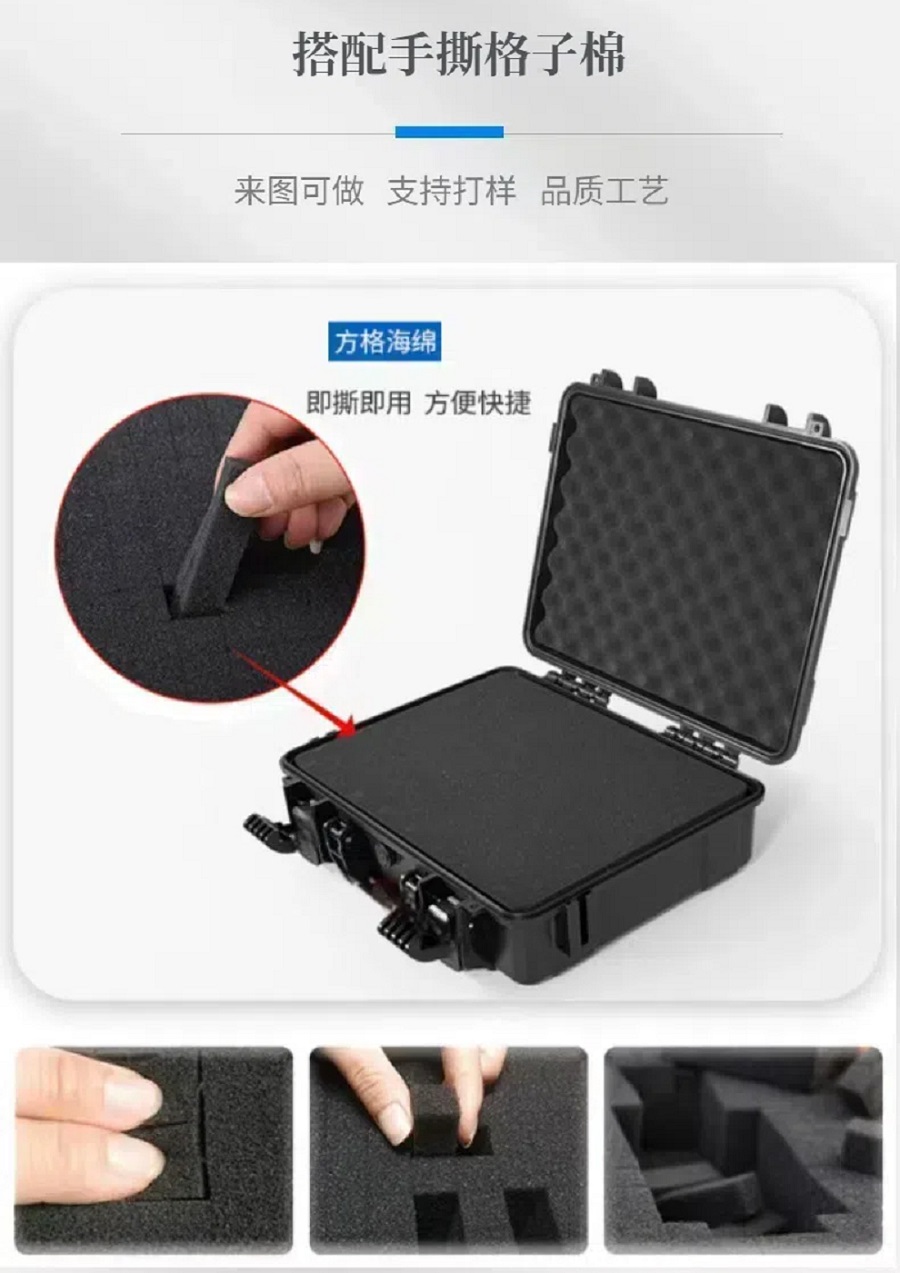 搭配手撕格子棉

来图可做　支持打样　品质工艺

方格海绵

即撕即用　方便快捷