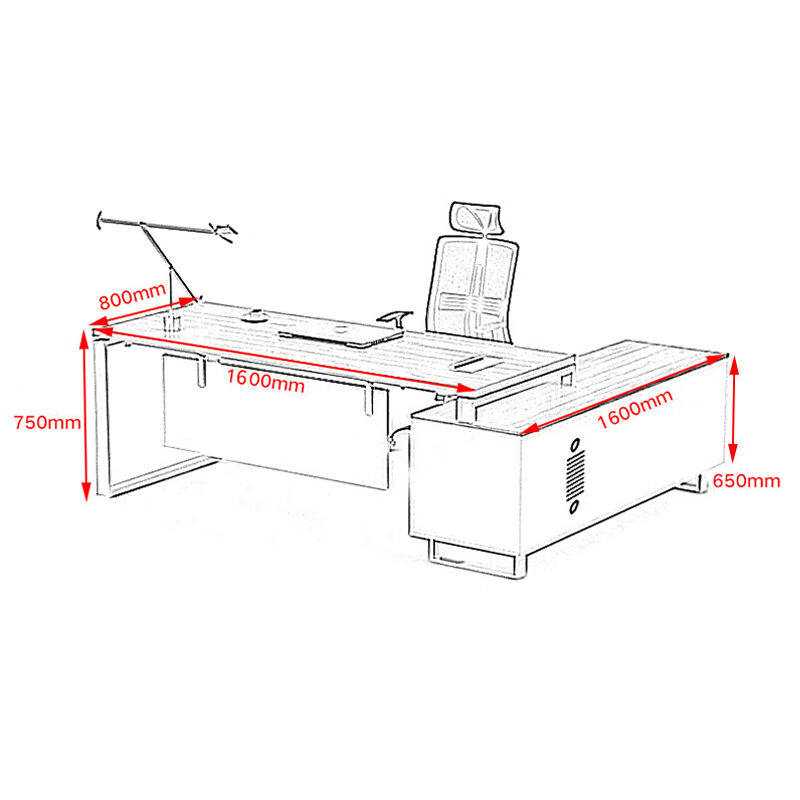 800mm
1600mm
750mm
1600mm
650mm