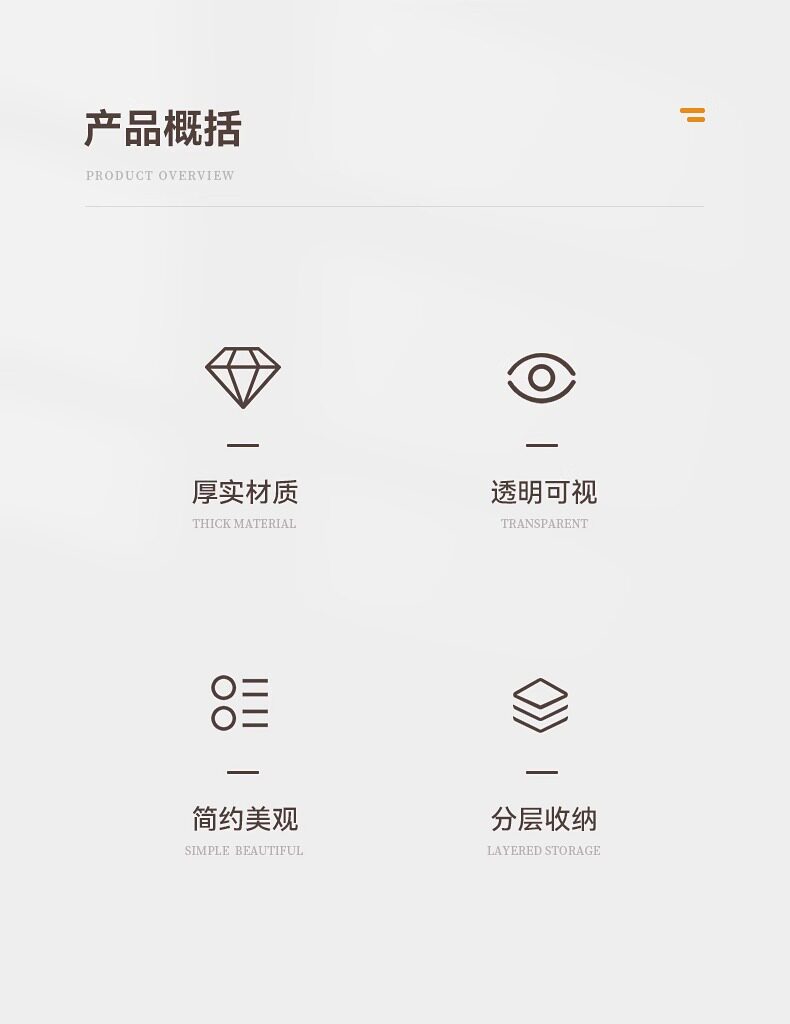 产品概括
PRODUCT OVERVIEW

厚实材质
THICK MATERIAL

透明可视
TRANSPARENT

简约美观
SIMPLE BEAUTIFUL

分层收纳
LAYERED STORAGE