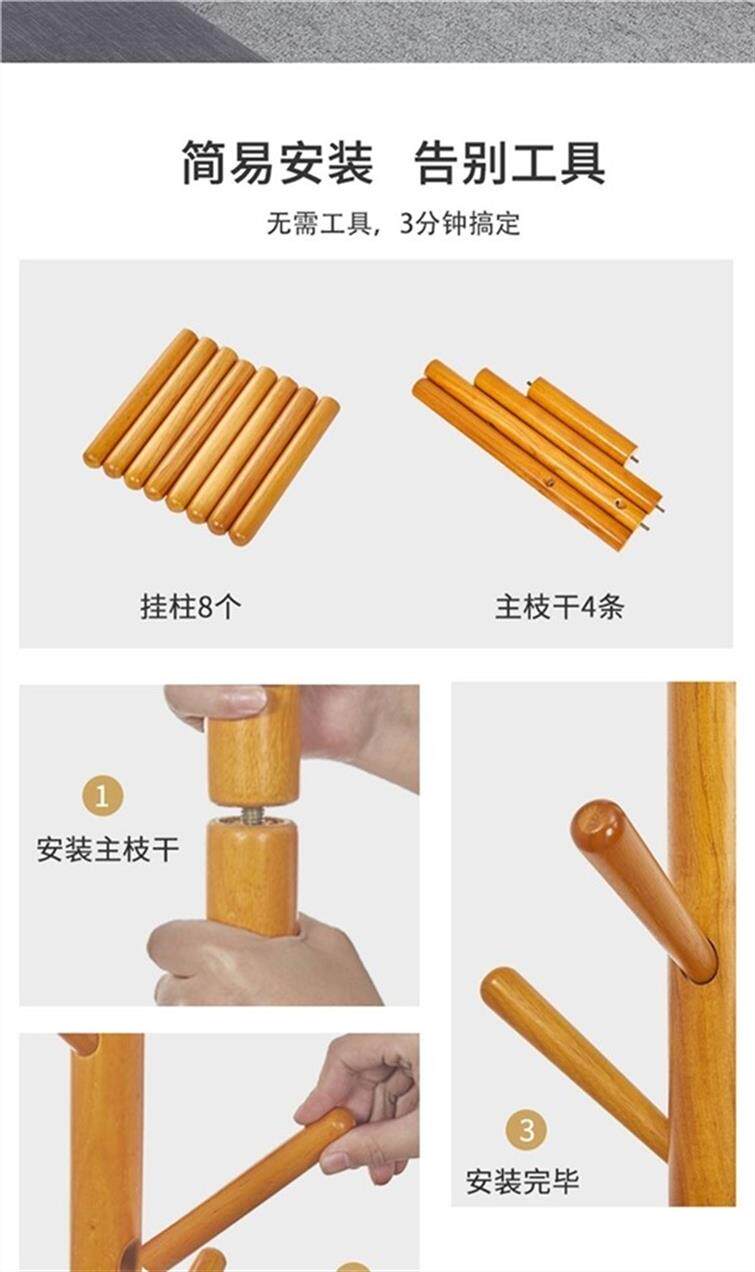 简易安装 告别工具

无需工具，3分钟搞定

挂柱8个

主枝干4条

1

安装主枝干

3

安装完毕