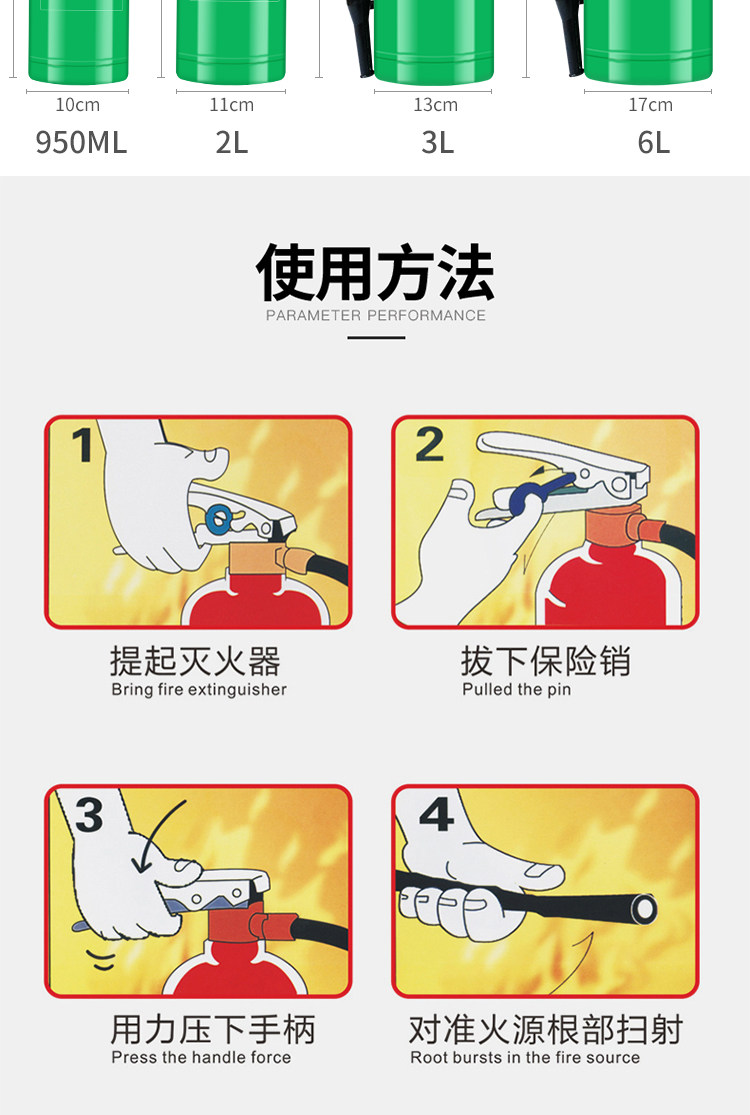 10cm
950ML

11cm
2L

13cm
3L

17cm
6L

使用方法
PARAMETER PERFORMANCE

1
提起灭火器
Bring fire extinguisher

2
拔下保险销
Pulled the pin

3
用力压下手柄
Press the handle force

4
对准火源根部扫射
Root bursts in the fire source