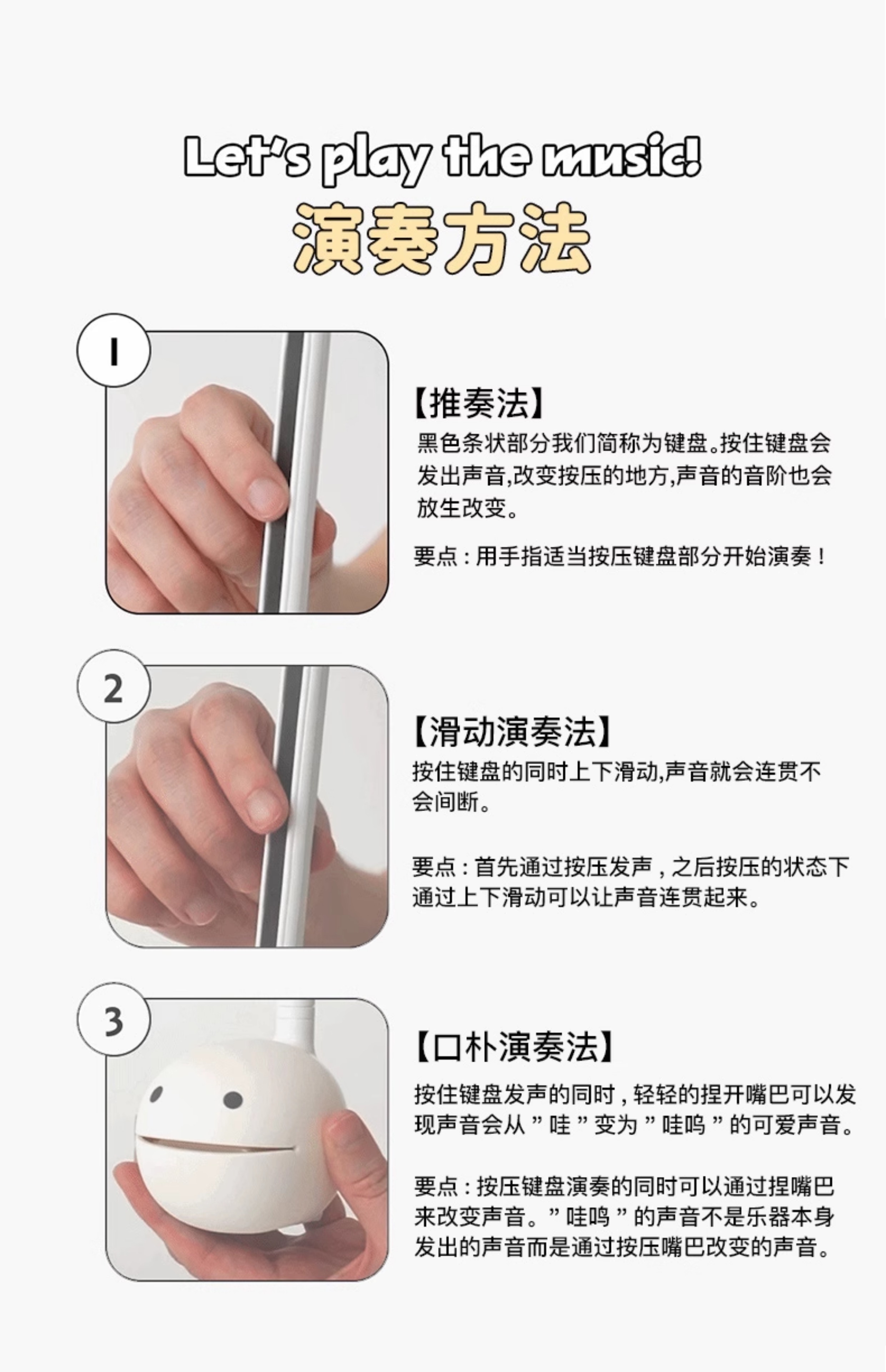 Let's play the music!
演奏方法

1

【推奏法】
黑色条状部分我们简称为键盘。按住键盘会发出声音,改变按压的地方,声音的音阶也会放生改变。

要点：用手指适当按压键盘部分开始演奏！

2

【滑动演奏法】
按住键盘的同时上下滑动,声音就会连贯不会间断。

要点：首先通过按压发声，之后按压的状态下通过上下滑动可以让声音连贯起来。

3

【口朴演奏法】
按住键盘发声的同时，轻轻的捏开嘴巴可以发现声音会从"哇"变为"哇呜"的可爱声音。

要点：按压键盘演奏的同时可以通过捏嘴巴来改变声音。"哇呜"的声音不是乐器本身发出的声音而是通过按压嘴巴改变的声音。