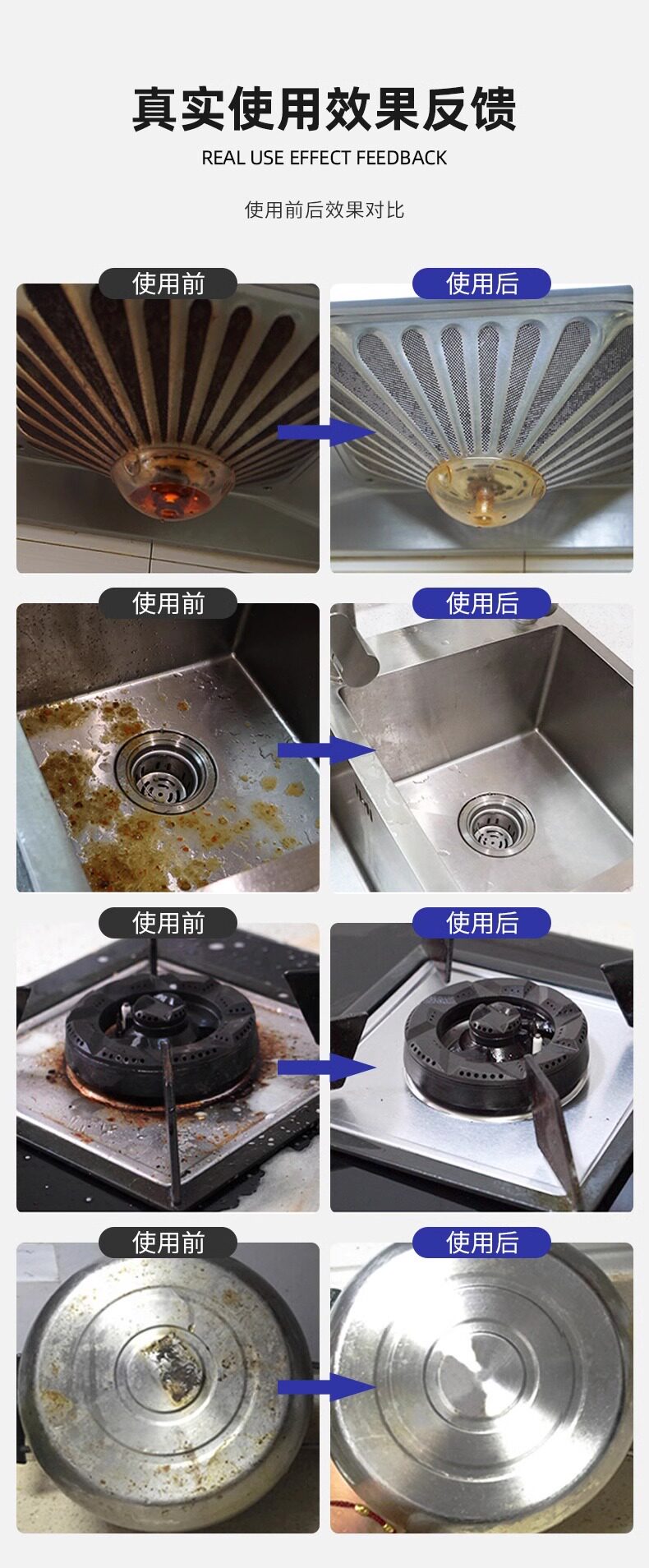 真实使用效果反馈

REAL USE EFFECT FEEDBACK

使用前后效果对比

使用前

使用后

使用前

使用后

使用前

使用后

使用前

使用后