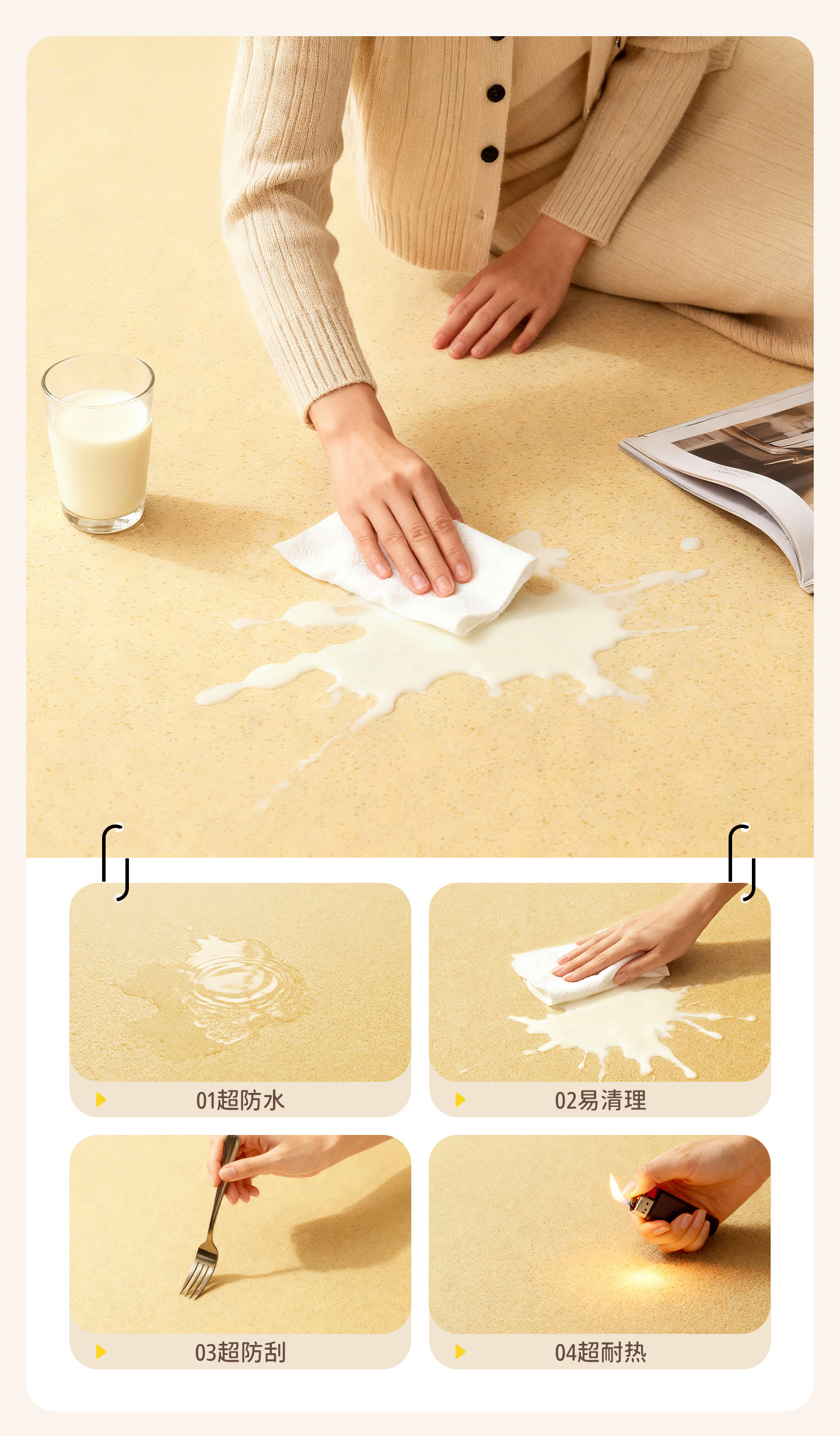 01超防水

02易清理

03超防刮

04超耐热