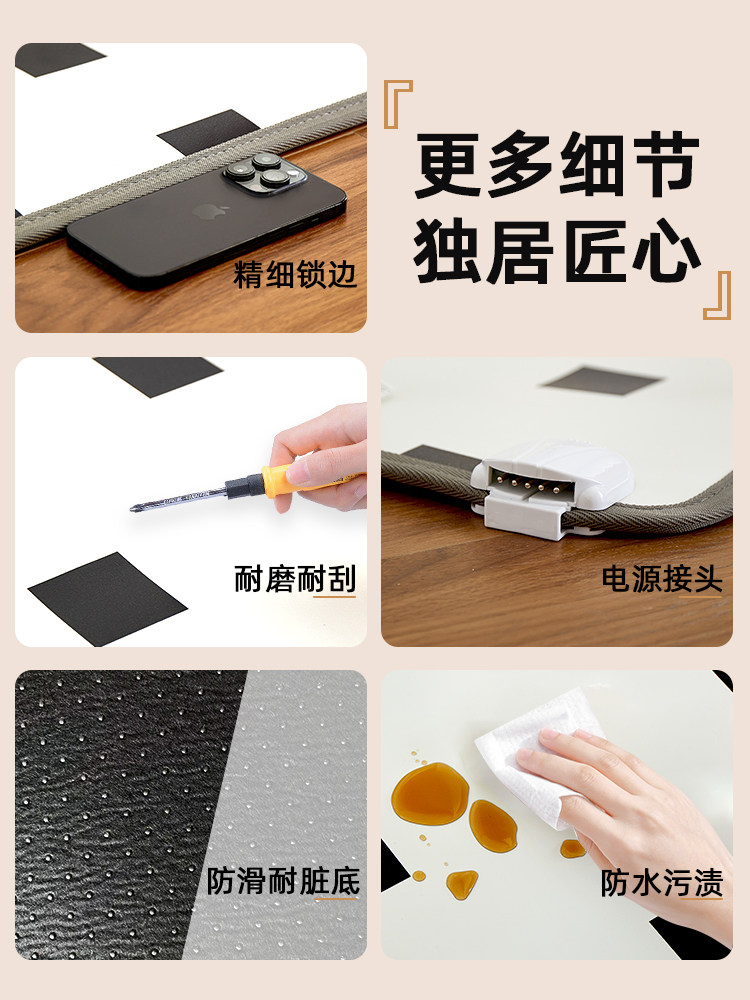 『更多细节
独居匠心』

精细锁边

耐磨耐刮

电源接头

防滑耐脏底

防水污渍