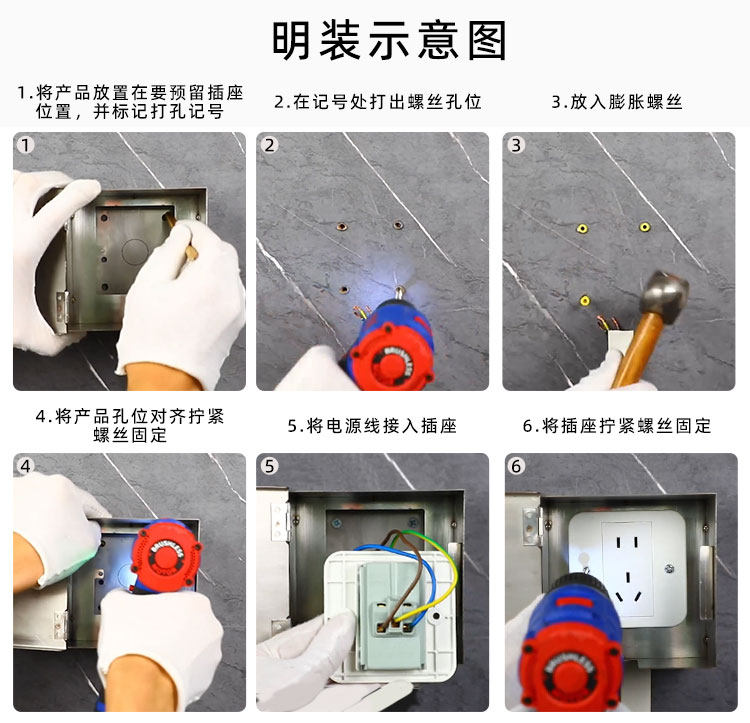 明装示意图

1.将产品放置在要预留插座位置，并标记打孔记号

2.在记号处打出螺丝孔位

3.放入膨胀螺丝

①

②

BRUSHLESS

③

4.将产品孔位对齐拧紧螺丝固定

5.将电源线接入插座

6.将插座拧紧螺丝固定

④

BRUSHLESS

⑤

⑥

BRUSHLESS