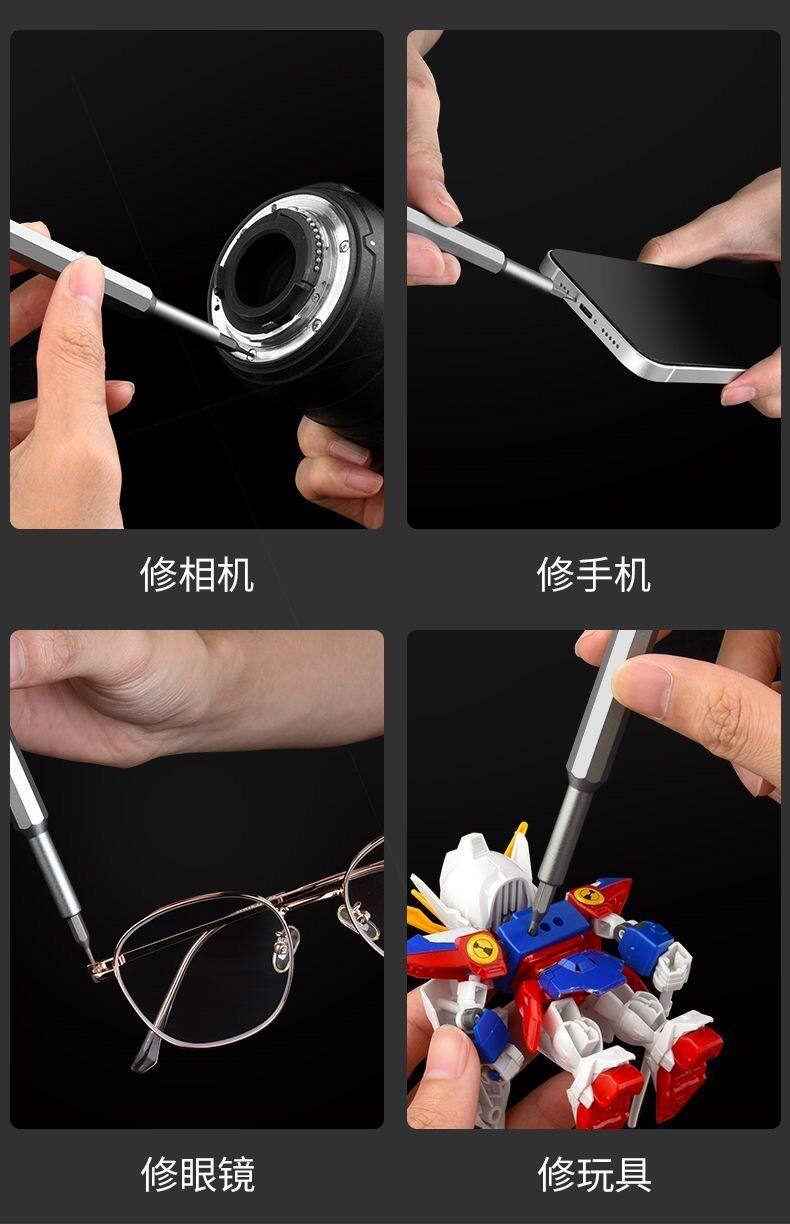 修相机

修手机

修眼镜

修玩具