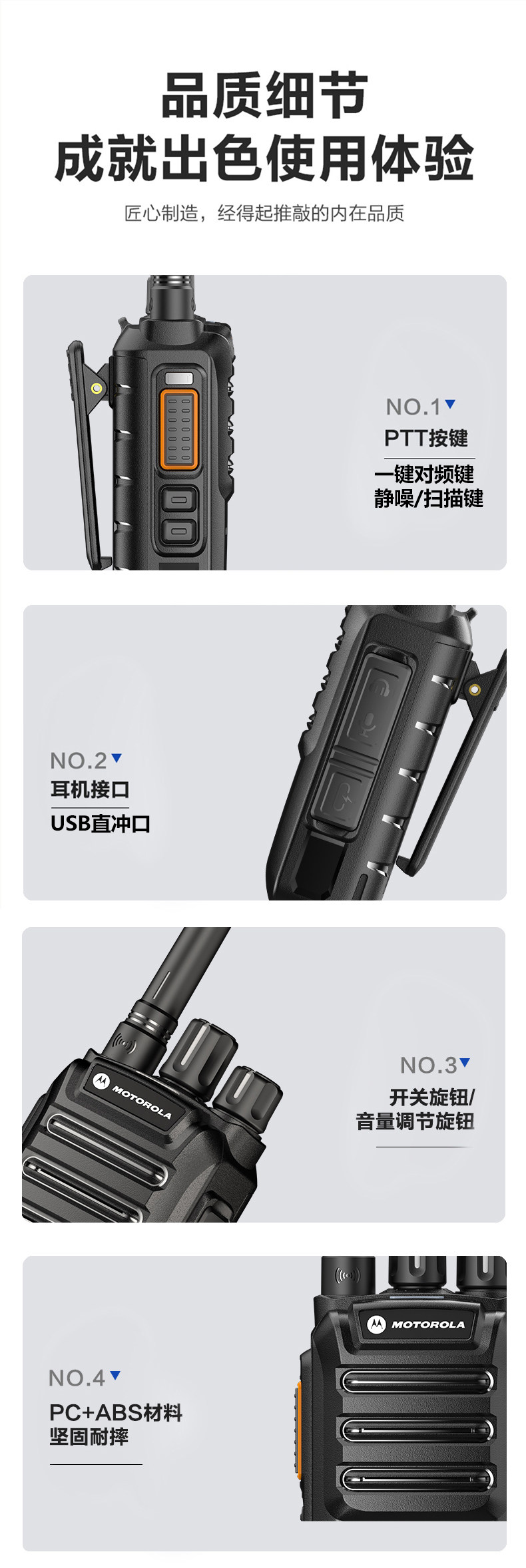 品质细节
成就出色使用体验

匠心制造，经得起推敲的内在品质

NO.1
PTT按键
一键对频键
静噪/扫描键

NO.2
耳机接口
USB直冲口

MOTOROLA

NO.3
开关旋钮/
音量调节旋钮

MOTOROLA

NO.4
PC+ABS材料
坚固耐摔