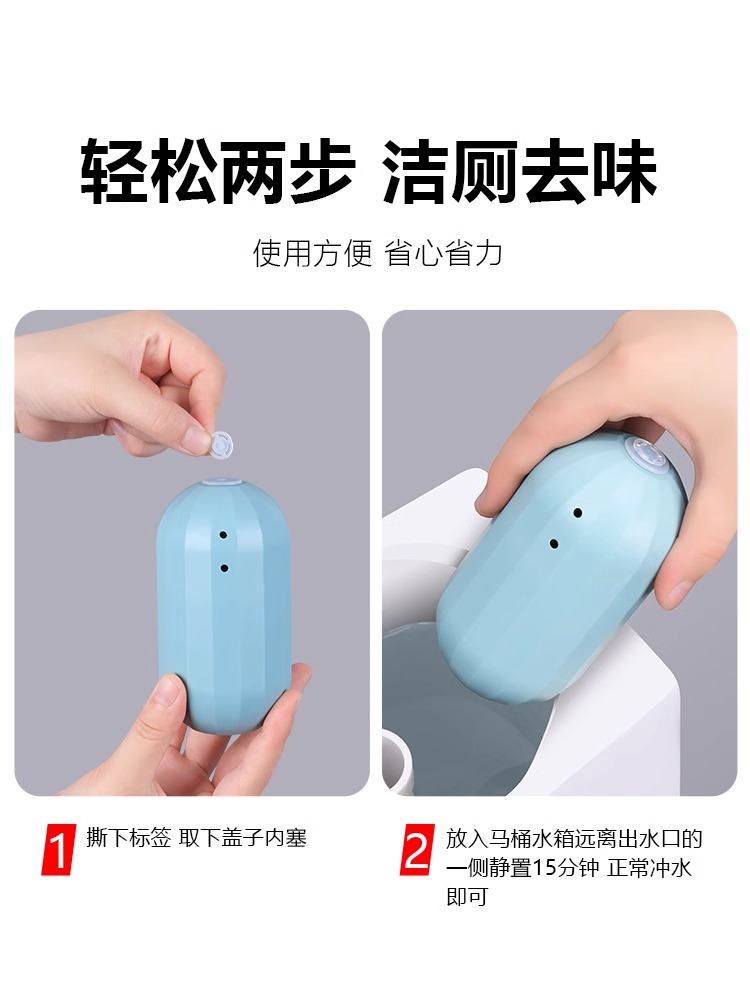 轻松两步 洁厕去味

使用方便 省心省力

1 撕下标签 取下盖子内塞

2 放入马桶水箱远离出水口的一侧静置15分钟 正常冲水即可