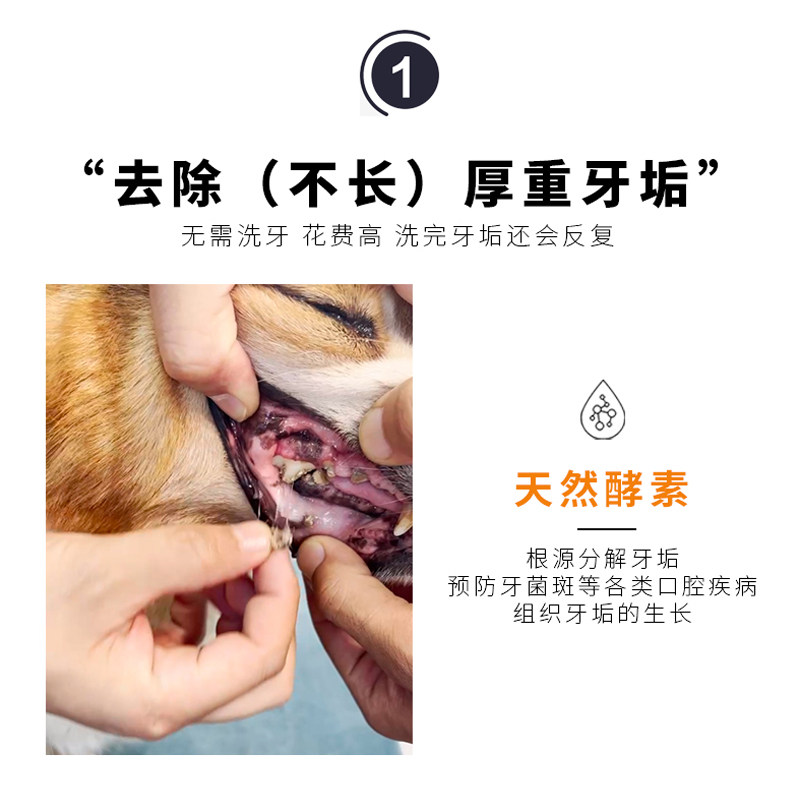 1

“去除（不长）厚重牙垢”

无需洗牙 花费高 洗完牙垢还会反复

天然酵素

根源分解牙垢
预防牙菌斑等各类口腔疾病
组织牙垢的生长