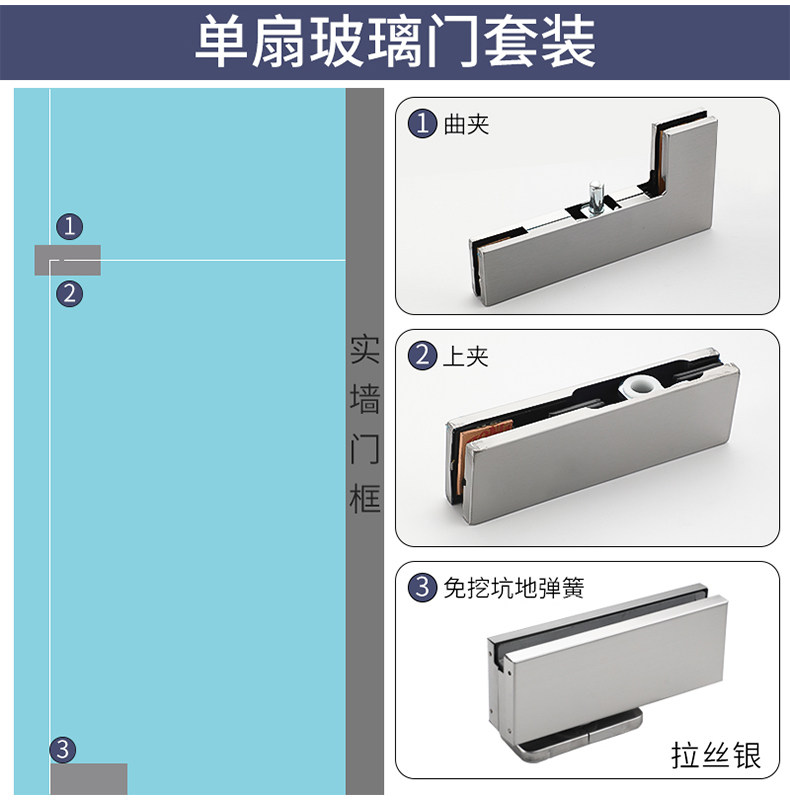 单扇玻璃门套装

1
2
3

实墙门框

1 曲夹

2 上夹

3 免挖坑地弹簧

拉丝银