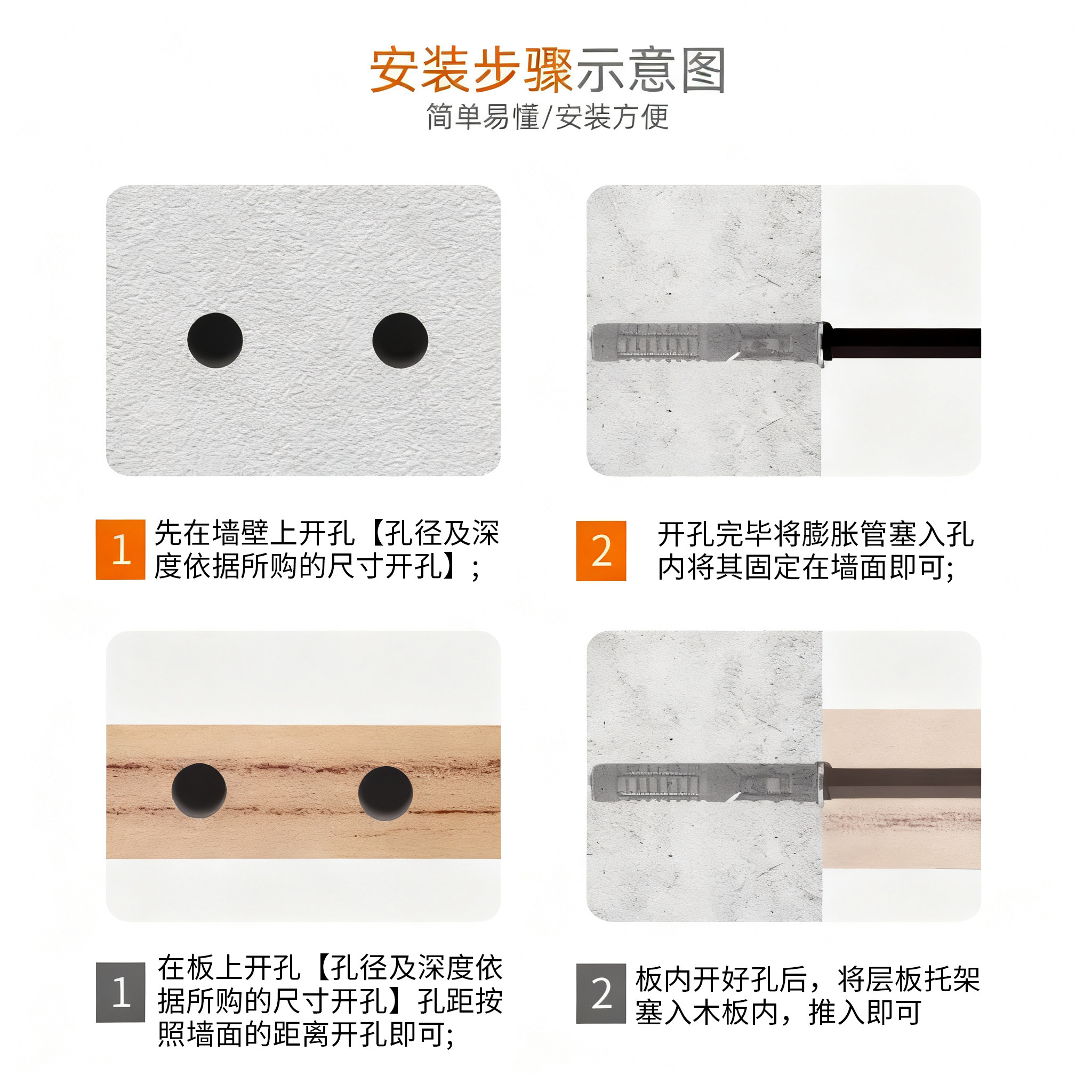 安装步骤示意图
简单易懂/安装方便

1 先在墙壁上开孔【孔径及深度依据所购的尺寸开孔】;

2 开孔完毕将膨胀管塞入孔内将其固定在墙面即可;

1 在板上开孔【孔径及深度依据所购的尺寸开孔】孔距按照墙面的距离开孔即可;

2 板内开好孔后，将层板托架塞入木板内，推入即可