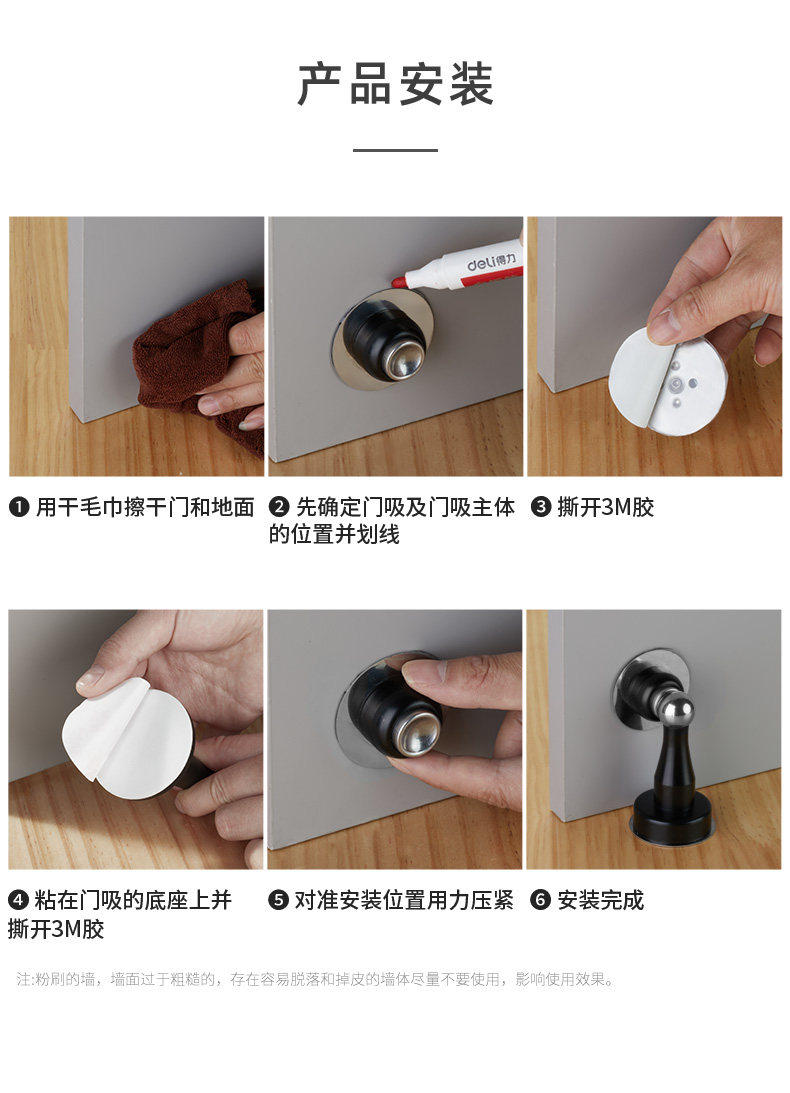 产品安装

deli得力

❶ 用干毛巾擦干门和地面

❷ 先确定门吸及门吸主体的位置并划线

❸ 撕开3M胶

❹ 粘在门吸的底座上并撕开3M胶

❺ 对准安装位置用力压紧

❻ 安装完成

注:粉刷的墙，墙面过于粗糙的，存在容易脱落和掉皮的墙体尽量不要使用，影响使用效果。