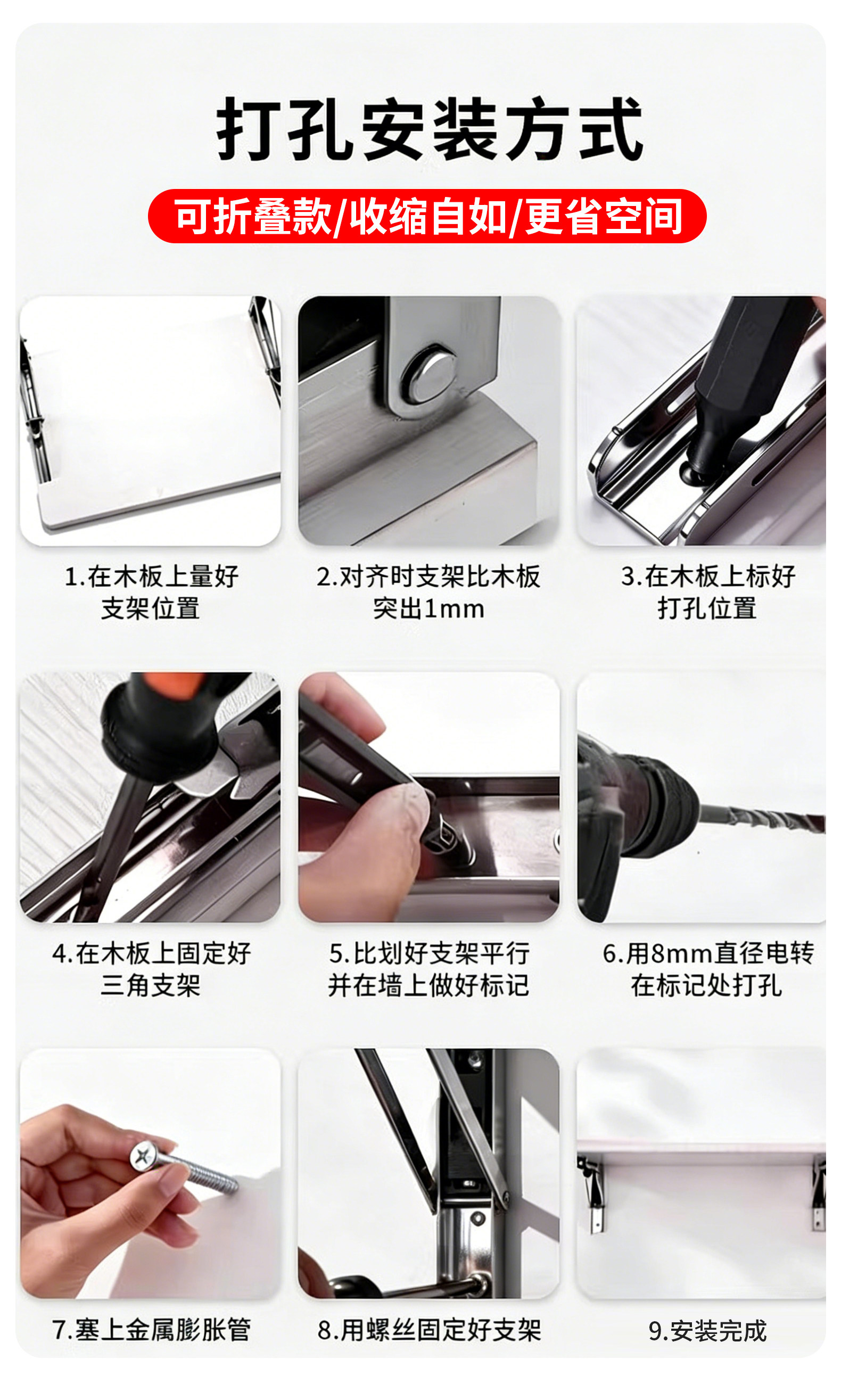 打孔安装方式

可折叠款/收缩自如/更省空间

1.在木板上量好支架位置

2.对齐时支架比木板突出1mm

3.在木板上标好打孔位置

4.在木板上固定好三角支架

5.比划好支架平行并在墙上做好标记

6.用8mm直径电转在标记处打孔

7.塞上金属膨胀管

8.用螺丝固定好支架

9.安装完成