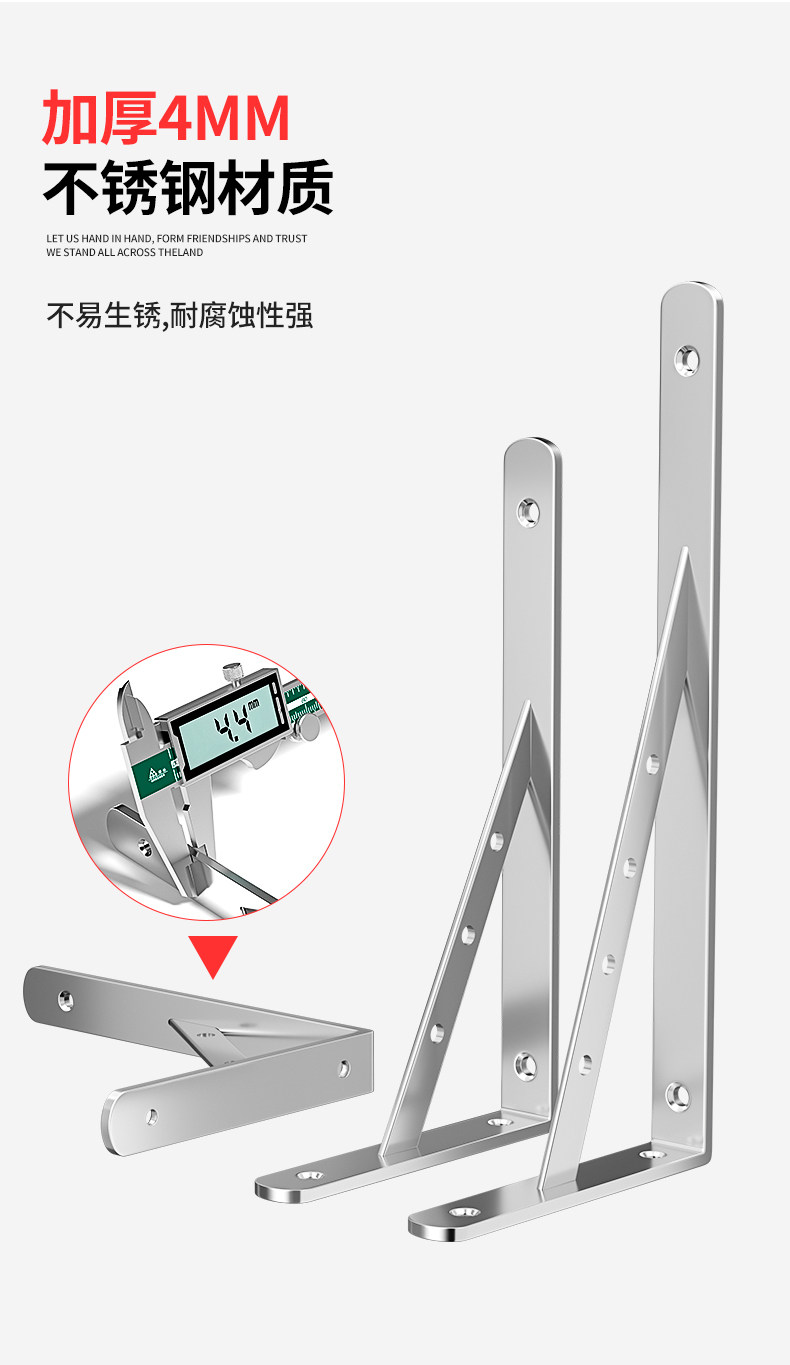 加厚4MM
不锈钢材质

LET US HAND IN HAND, FORM FRIENDSHIPS AND TRUST
WE STAND ALL ACROSS THELAND

不易生锈,耐腐蚀性强

4.4 mm