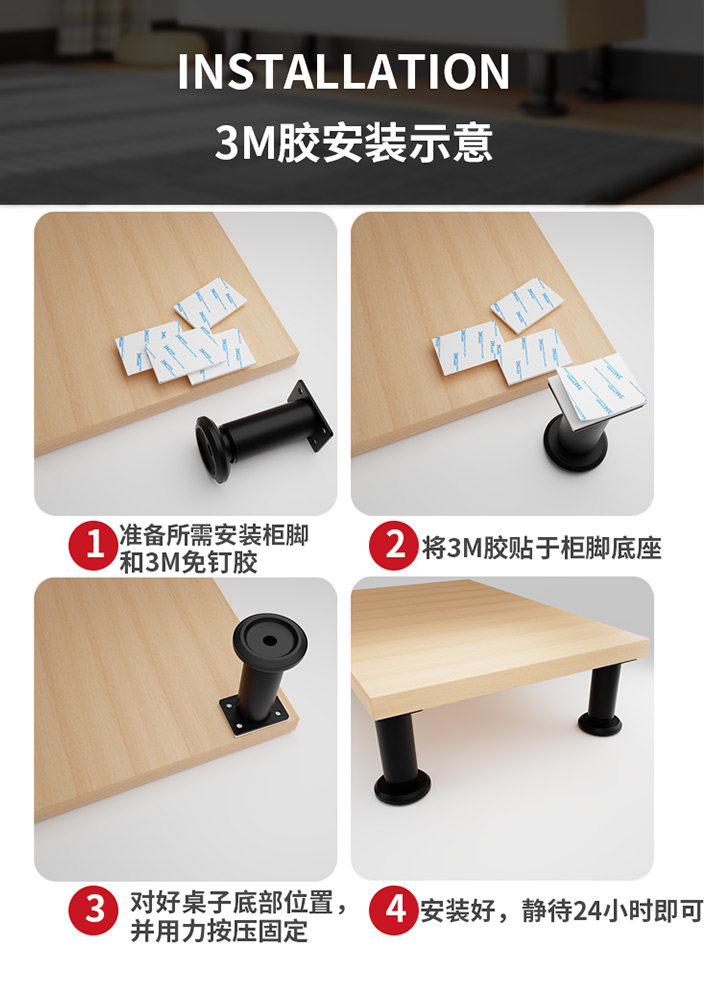 INSTALLATION
3M胶安装示意

1 准备所需安装柜脚和3M免钉胶

2 将3M胶贴于柜脚底座

3 对好桌子底部位置，并用力按压固定

4 安装好，静待24小时即可