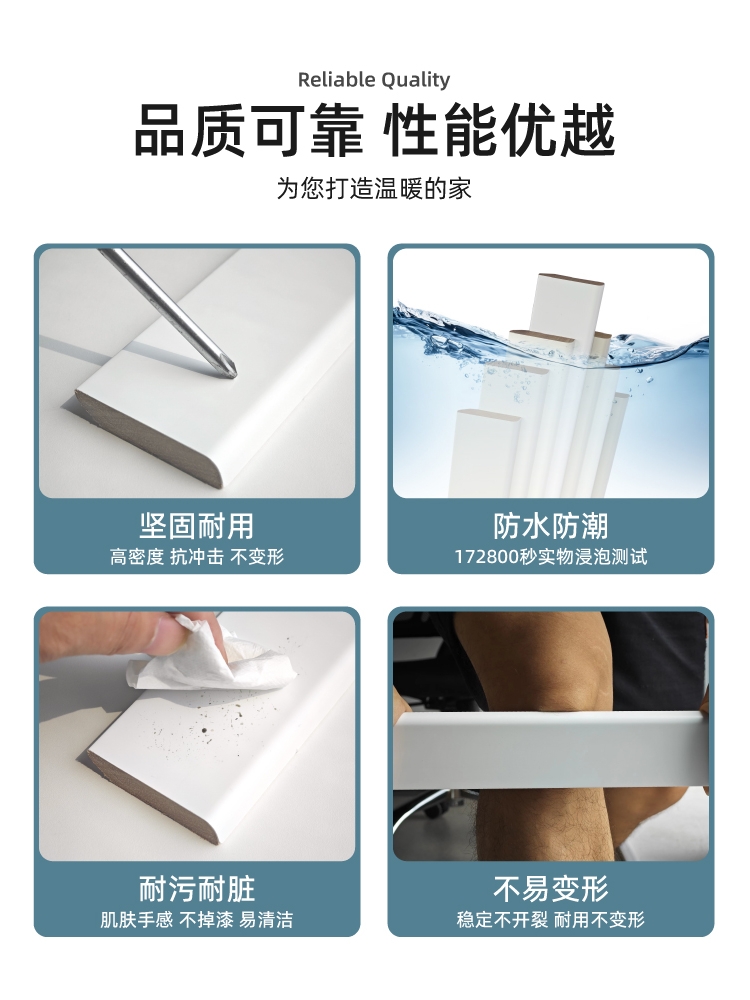 Reliable Quality

品质可靠 性能优越

为您打造温暖的家

坚固耐用

高密度 抗冲击 不变形

防水防潮

172800秒实物浸泡测试

耐污耐脏

肌肤手感 不掉漆 易清洁

不易变形

稳定不开裂 耐用不变形