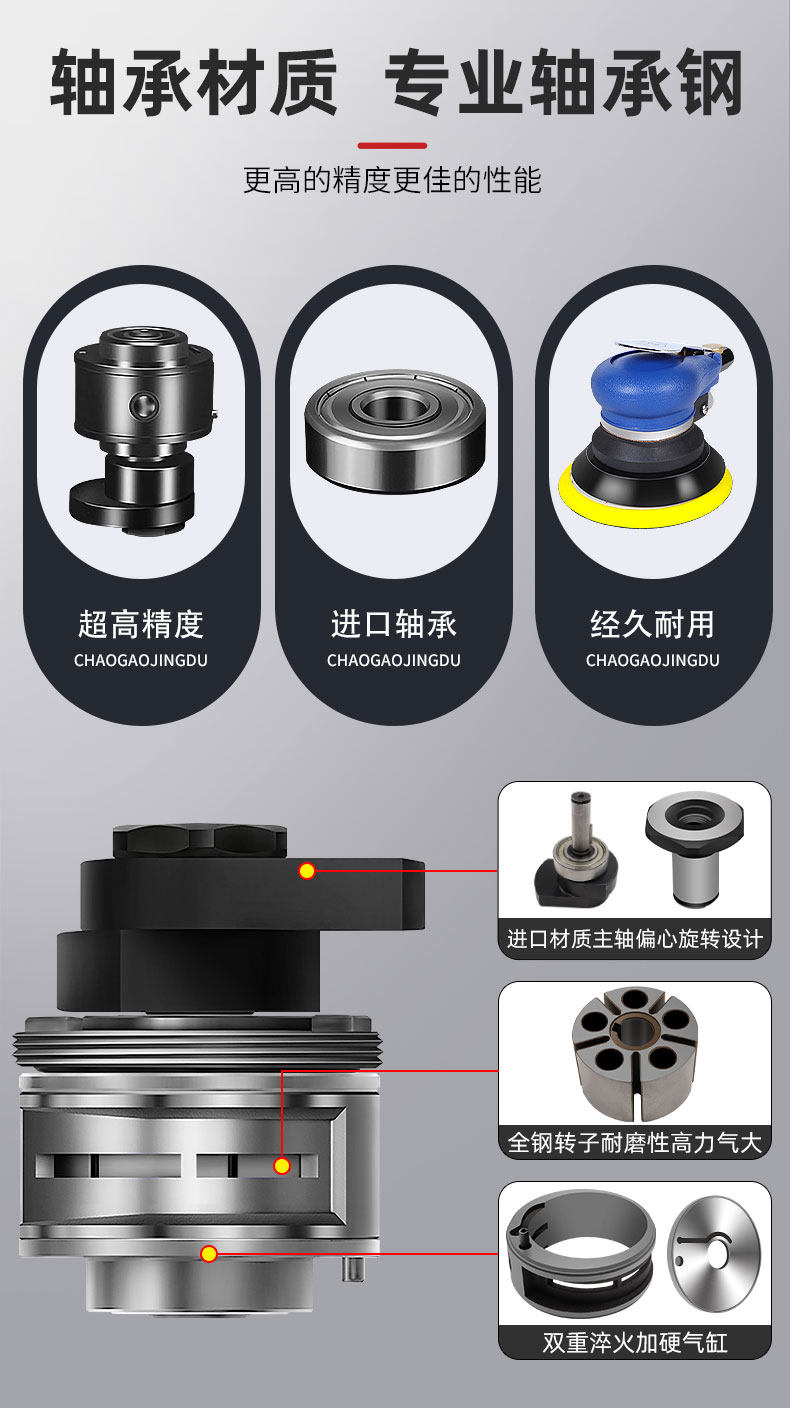 轴承材质 专业轴承钢

更高的精度更佳的性能

超高精度
CHAOGAOJINGDU

进口轴承
CHAOGAOJINGDU

经久耐用
CHAOGAOJINGDU

进口材质主轴偏心旋转设计

全钢转子耐磨性高力气大

双重淬火加硬气缸