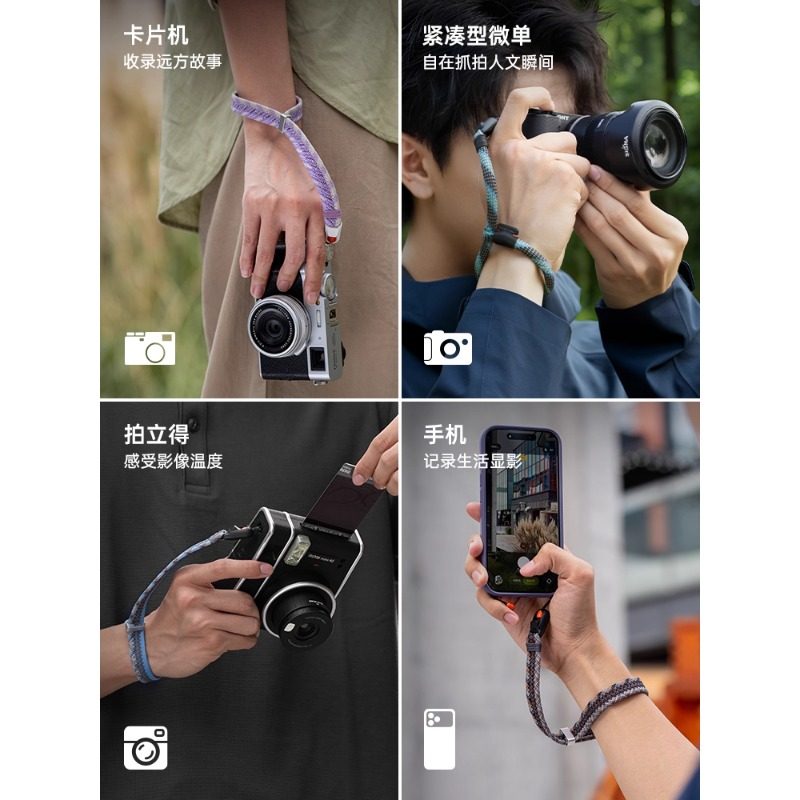 卡片机
收录远方故事

紧凑型微单
自在抓拍人文瞬间

拍立得
感受影像温度

手机
记录生活显影