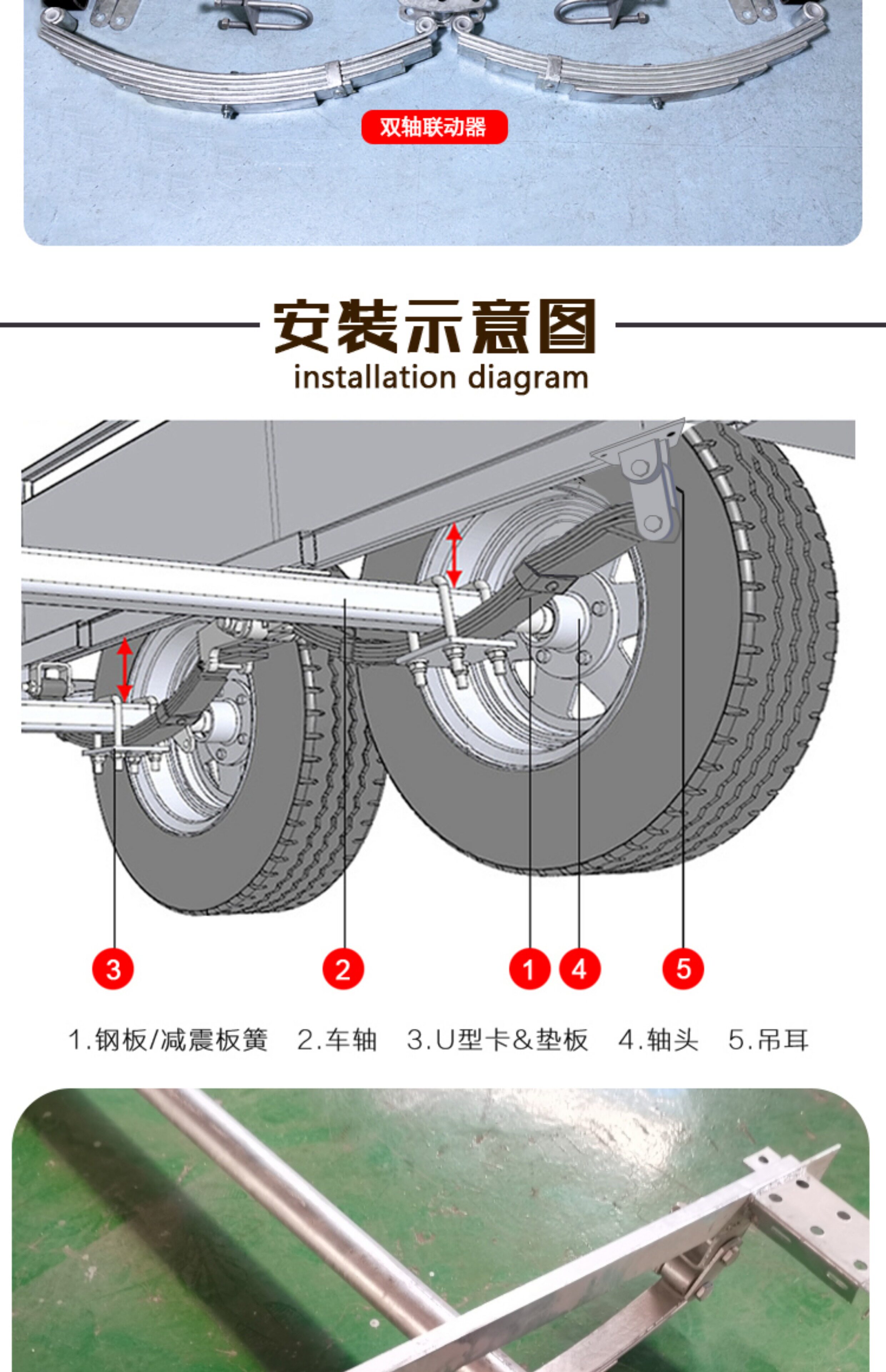 双轴联动器

安装示意图
installation diagram

3 2 1 4 5

1.钢板/减震板簧 2.车轴 3.U型卡&垫板 4.轴头 5.吊耳