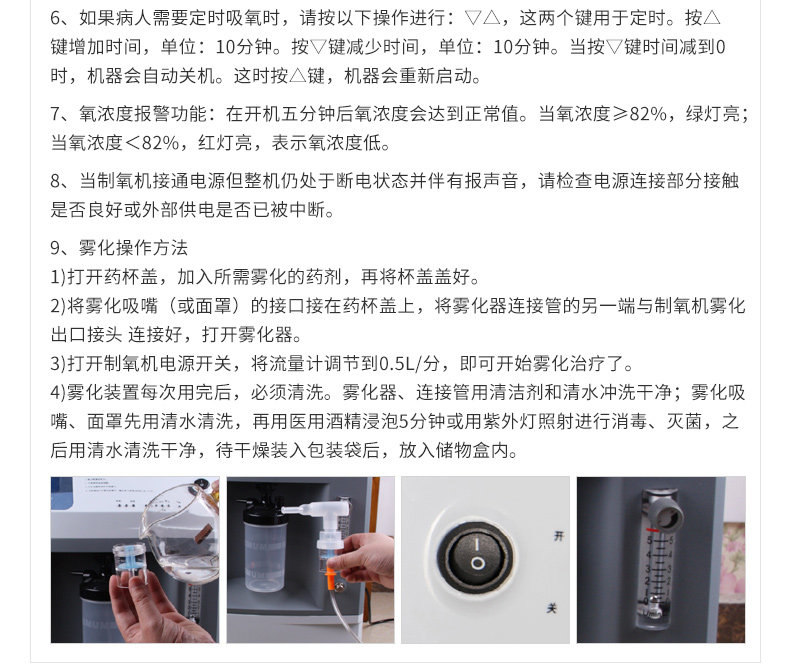 6、如果病人需要定时吸氧时，请按以下操作进行：▽△，这两个键用于定时。按△键增加时间，单位：10分钟。按▽键减少时间，单位：10分钟。当按▽键时间减到0时，机器会自动关机。这时按△键，机器会重新启动。

7、氧浓度报警功能：在开机五分钟后氧浓度会达到正常值。当氧浓度≥82%，绿灯亮；当氧浓度＜82%，红灯亮，表示氧浓度低。

8、当制氧机接通电源但整机仍处于断电状态并伴有报声音，请检查电源连接部分接触是否良好或外部供电是否已被中断。

9、雾化操作方法
1)打开药杯盖，加入所需雾化的药剂，再将杯盖盖好。
2)将雾化吸嘴（或面罩）的接口接在药杯盖上，将雾化器连接管的另一端与制氧机雾化出口接头 连接好，打开雾化器。
3)打开制氧机电源开关，将流量计调节到0.5L/分，即可开始雾化治疗了。
4)雾化装置每次用完后，必须清洗。雾化器、连接管用清洁剂和清水冲洗干净；雾化吸嘴、面罩先用清水清洗，再用医用酒精浸泡5分钟或用紫外灯照射进行消毒、灭菌，之后用清水清洗干净，待干燥装入包装袋后，放入储物盒内。

开
关

5
4
3
2
1