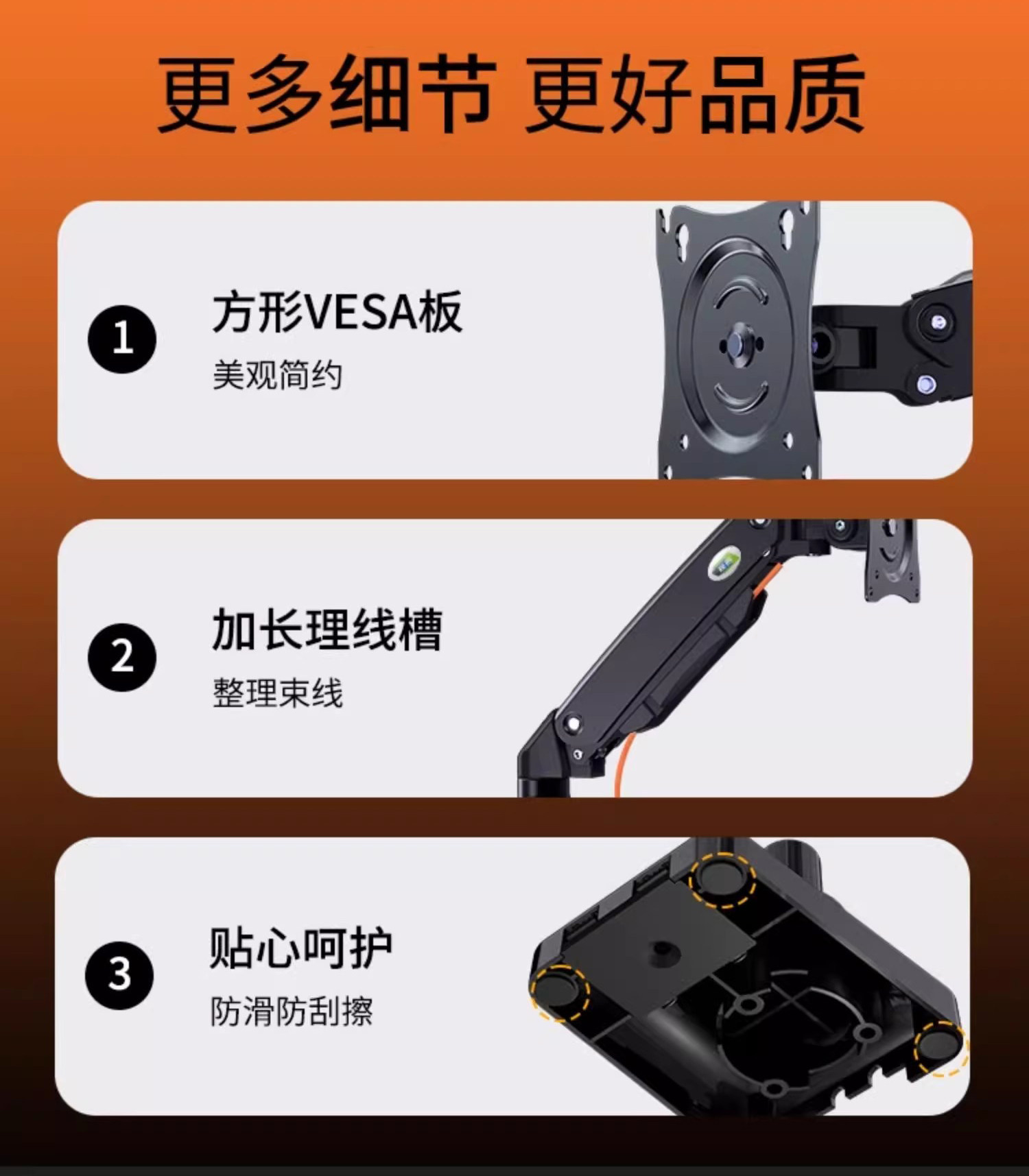 更多细节 更好品质

1
方形VESA板
美观简约

2
加长理线槽
整理束线

3
贴心呵护
防滑防刮擦