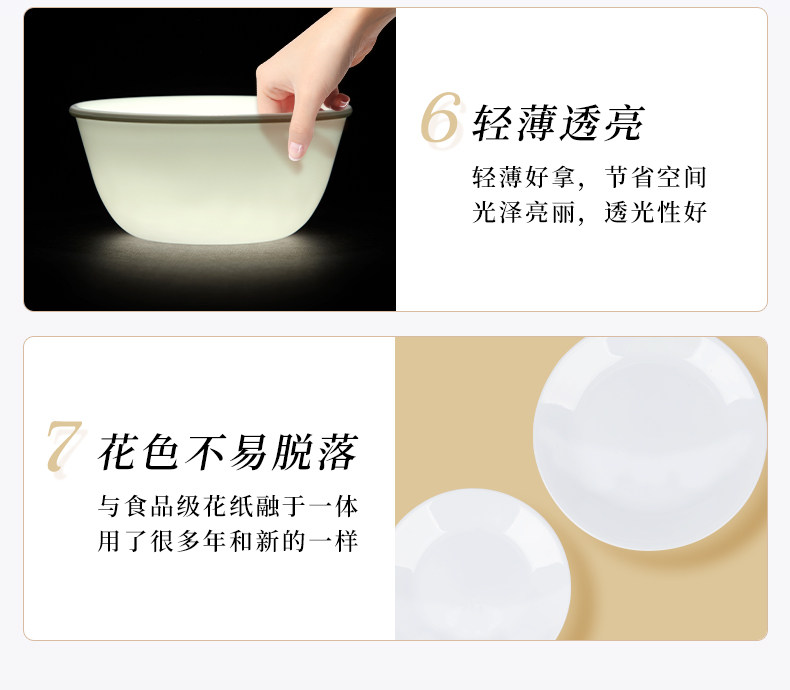 6 轻薄透亮

轻薄好拿，节省空间
光泽亮丽，透光性好

7 花色不易脱落

与食品级花纸融于一体
用了很多年和新的一样