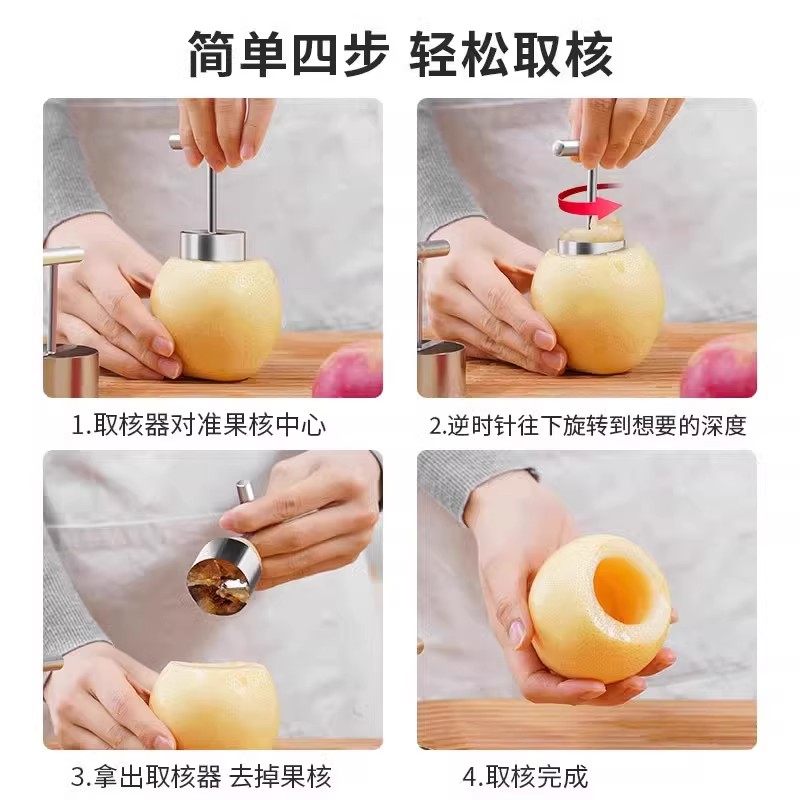 简单四步 轻松取核

1.取核器对准果核中心

2.逆时针往下旋转到想要的深度

3.拿出取核器 去掉果核

4.取核完成