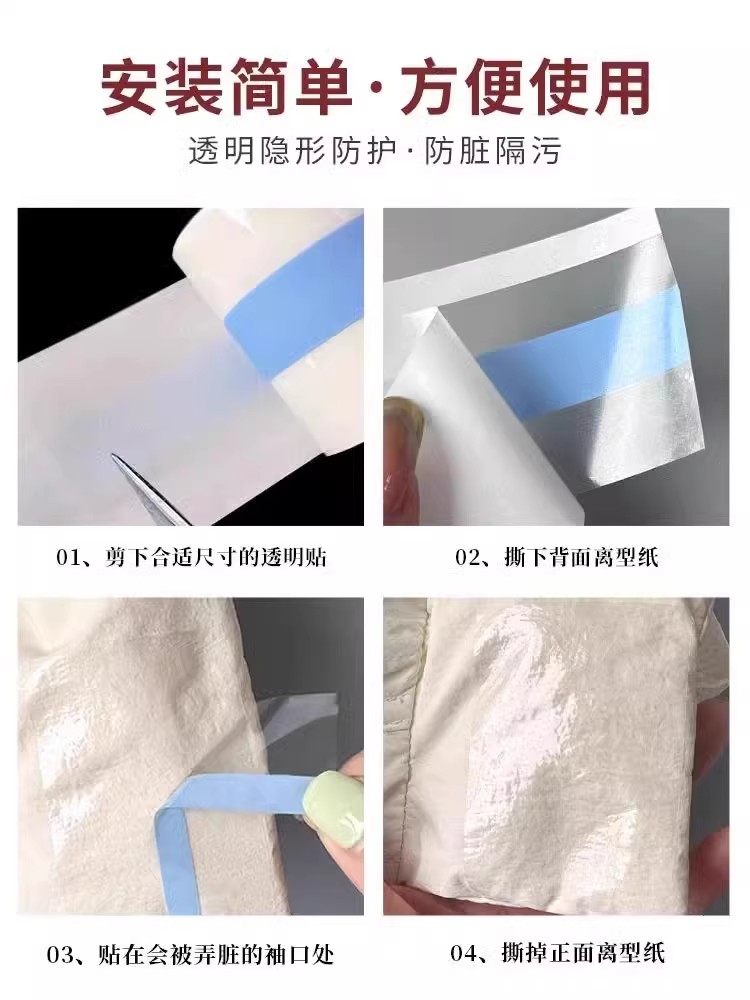 安装简单·方便使用

透明隐形防护·防脏隔污

01、剪下合适尺寸的透明贴

02、撕下背面离型纸

03、贴在会被弄脏的袖口处

04、撕掉正面离型纸