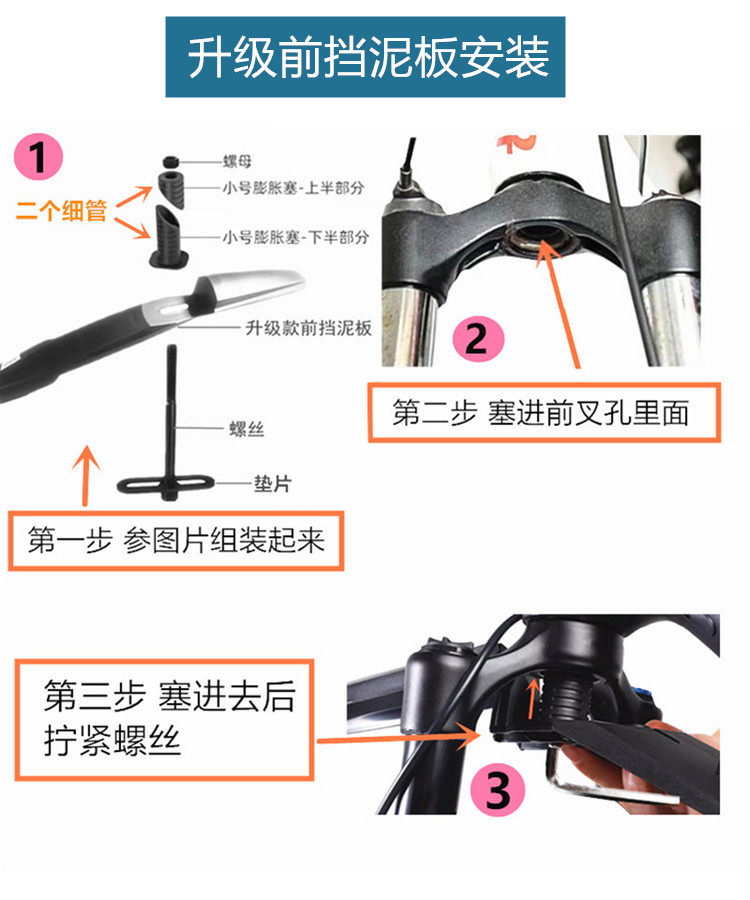 升级前挡泥板安装

1

二个细管

螺母

小号膨胀塞-上半部分

小号膨胀塞-下半部分

升级款前挡泥板

螺丝

垫片

第一步 参图片组装起来

2

第二步 塞进前叉孔里面

第三步 塞进去后拧紧螺丝

3