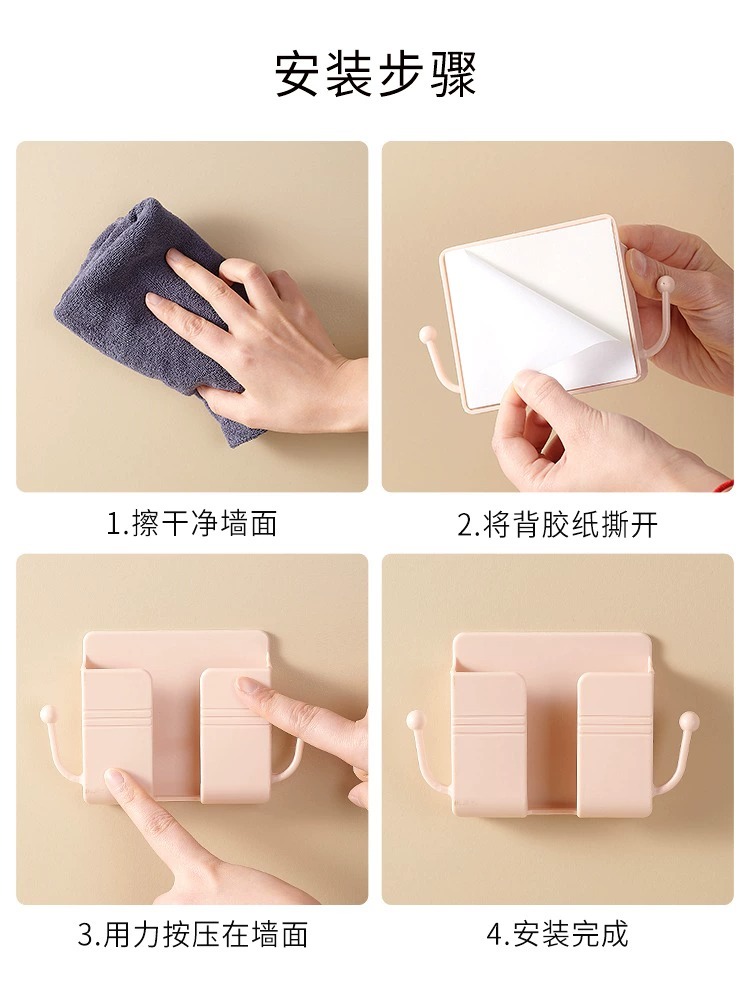 安装步骤

1.擦干净墙面

2.将背胶纸撕开

3.用力按压在墙面

4.安装完成