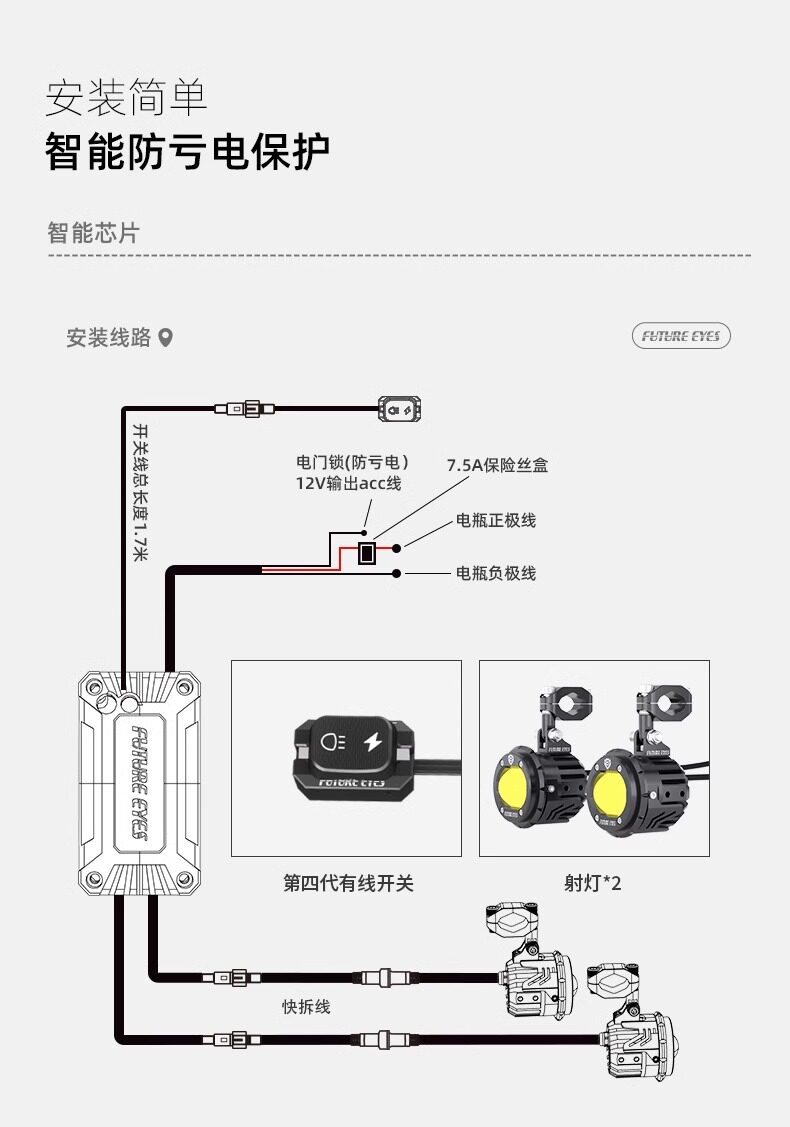 安装简单
智能防亏电保护

智能芯片

安装线路

FUTURE EYES

开关线总长度1.7米

电门锁(防亏电)
12V输出acc线

7.5A保险丝盒

电瓶正极线

电瓶负极线

FUTURE EYES

FUTURE EYES

第四代有线开关

射灯*2

快拆线