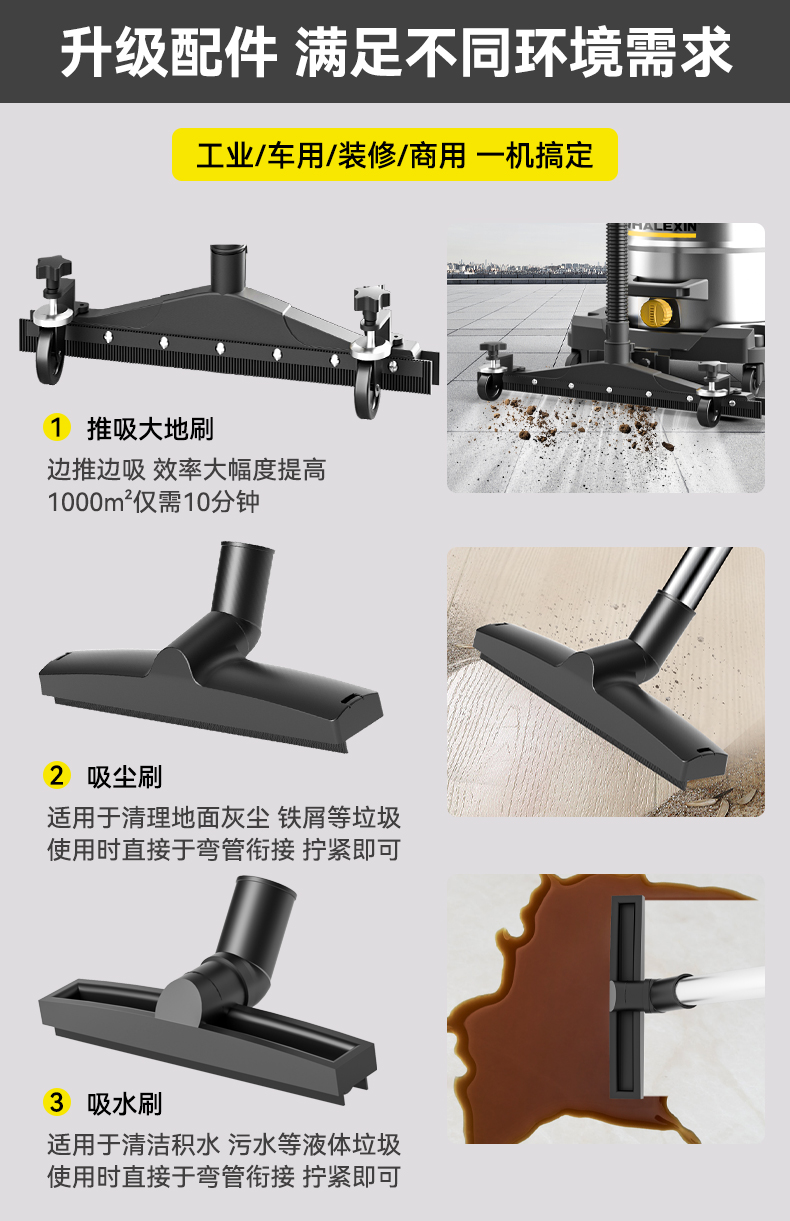 升级配件 满足不同环境需求

工业/车用/装修/商用 一机搞定

HALEXIN

1 推吸大地刷

边推边吸 效率大幅度提高
1000m²仅需10分钟

2 吸尘刷

适用于清理地面灰尘 铁屑等垃圾
使用时直接于弯管衔接 拧紧即可

3 吸水刷

适用于清洁积水 污水等液体垃圾
使用时直接于弯管衔接 拧紧即可