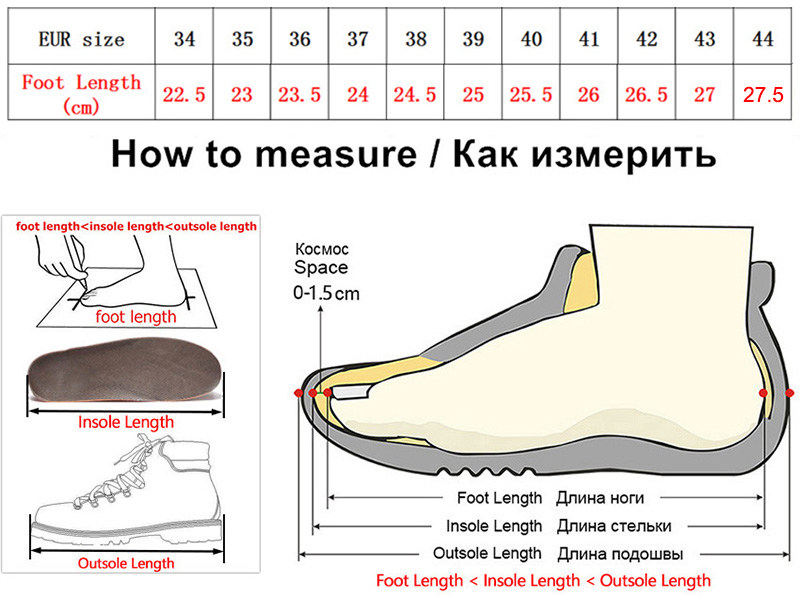 | EUR size | 34 | 35 | 36 | 37 | 38 | 39 | 40 | 41 | 42 | 43 | 44 |
|---|---|---|---|---|---|---|---|---|---|---|---|
| Foot Length (cm) | 22.5 | 23 | 23.5 | 24 | 24.5 | 25 | 25.5 | 26 | 26.5 | 27 | 27.5 |

How to measure / Как измерить

foot length<insole length<outsole length

foot length

Insole Length

Outsole Length

Космос
Space
0-1.5cm

Foot Length Длина ноги

Insole Length Длина стельки

Outsole Length Длина подошвы

Foot Length < Insole Length < Outsole Length