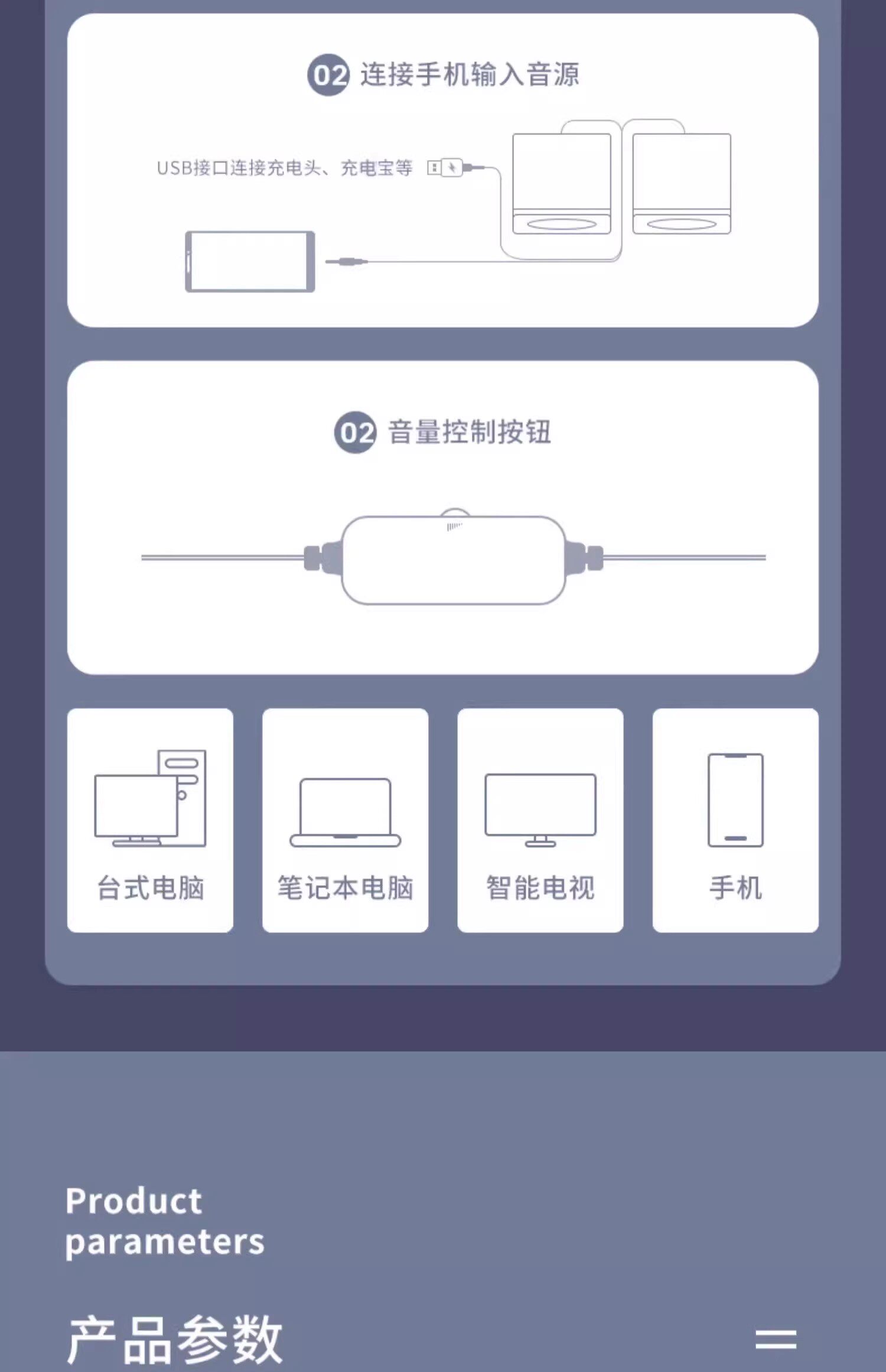 02 连接手机输入音源

USB接口连接充电头、充电宝等

02 音量控制按钮

台式电脑

笔记本电脑

智能电视

手机

Product parameters

产品参数