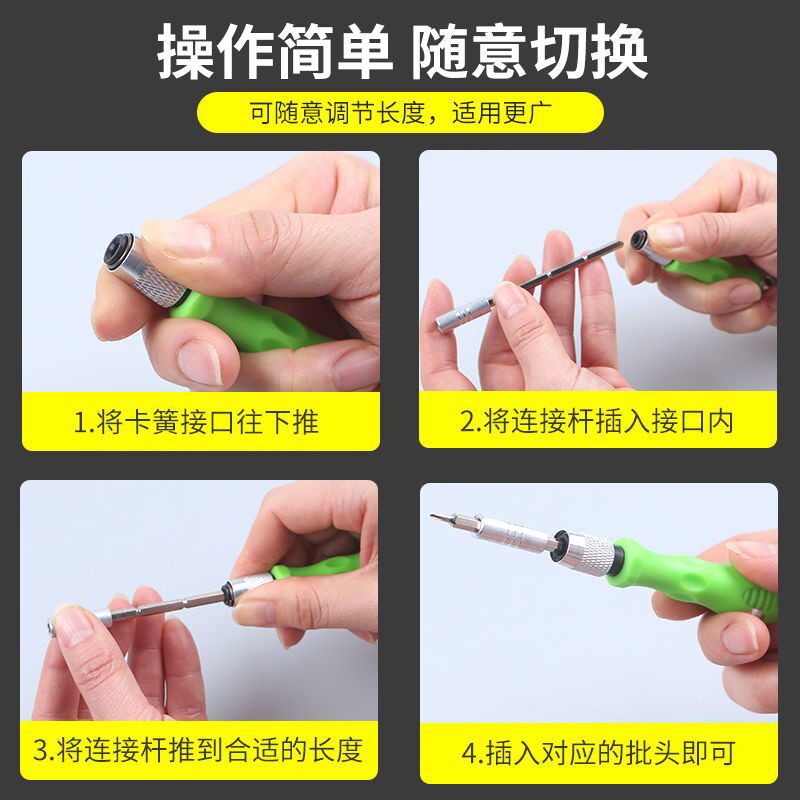 操作简单 随意切换

可随意调节长度，适用更广

1.将卡簧接口往下推

2.将连接杆插入接口内

3.将连接杆推到合适的长度

4.插入对应的批头即可