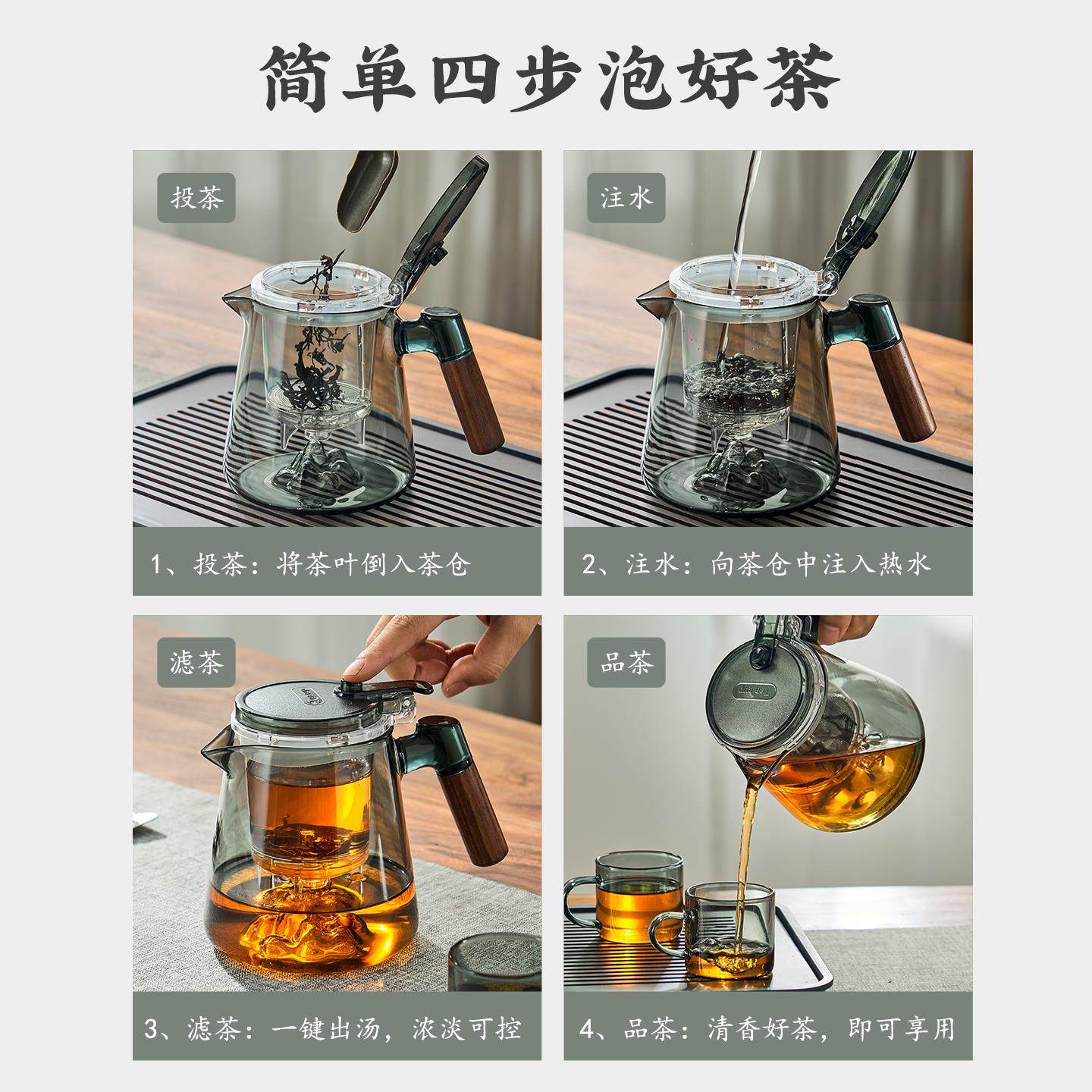 简单四步泡好茶

投茶

1、投茶：将茶叶倒入茶仓

注水

2、注水：向茶仓中注入热水

滤茶

3、滤茶：一键出汤，浓淡可控

品茶

4、品茶：清香好茶，即可享用