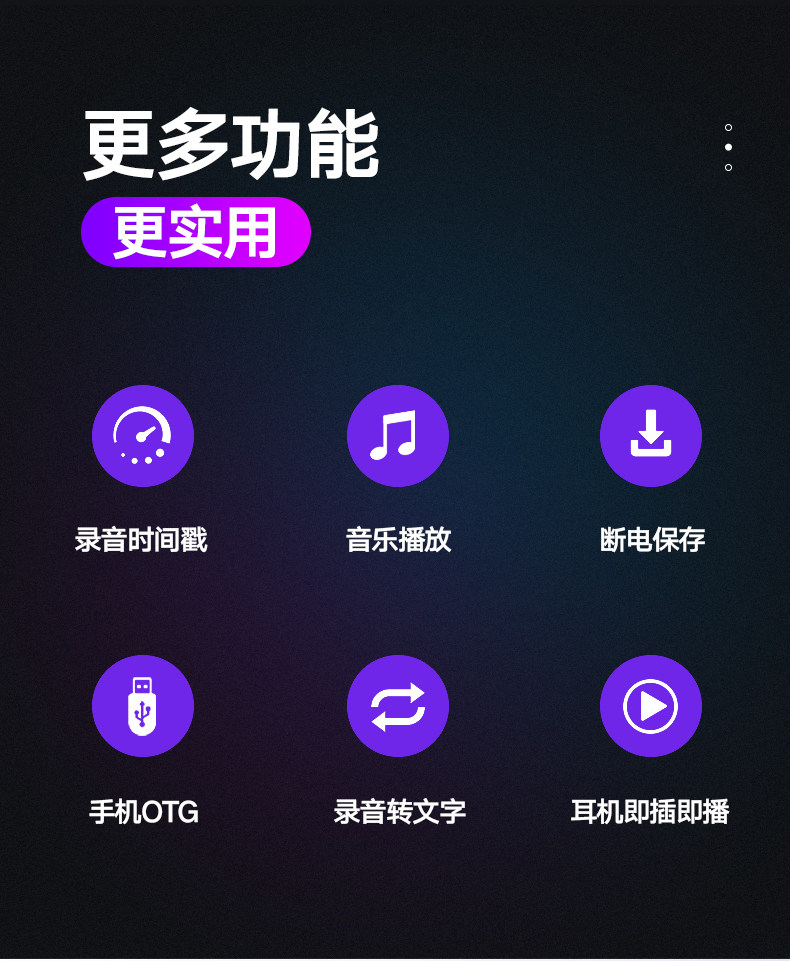 更多功能

更实用

录音时间戳

音乐播放

断电保存

手机OTG

录音转文字

耳机即插即播