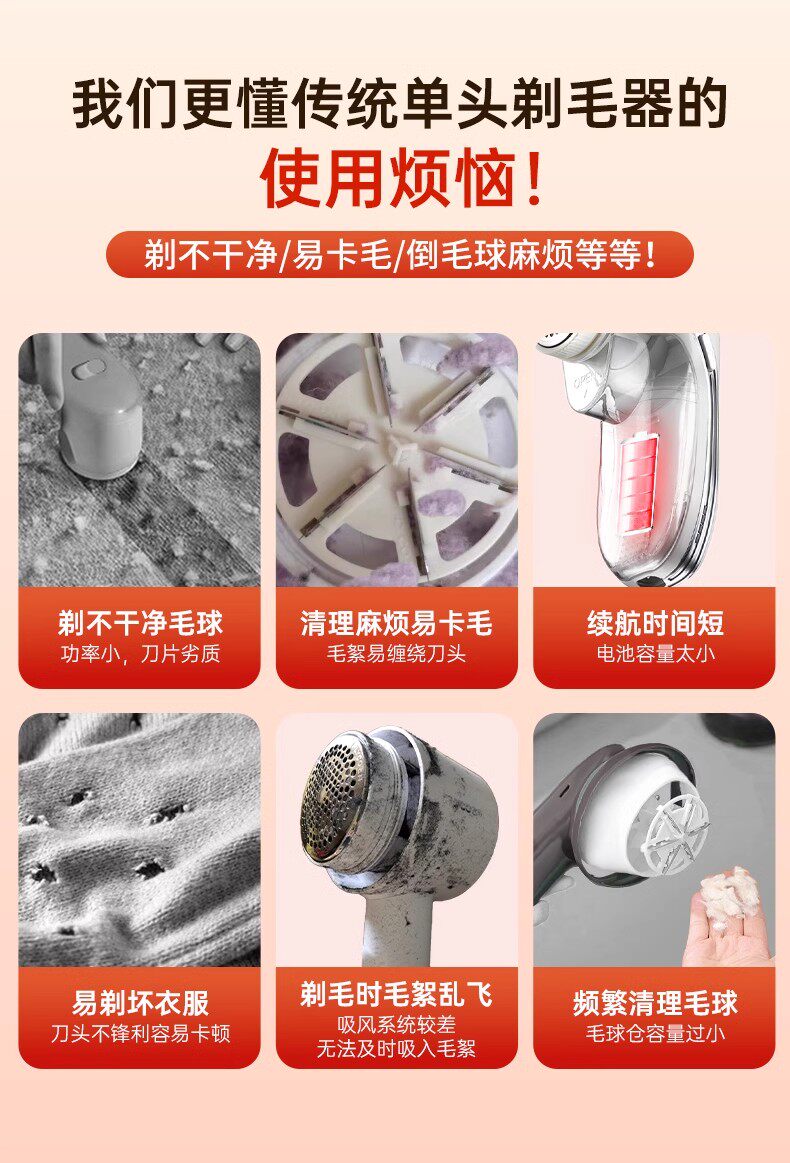 我们更懂传统单头剃毛器的
使用烦恼！

剃不干净/易卡毛/倒毛球麻烦等等！

剃不干净毛球
功率小，刀片劣质

清理麻烦易卡毛
毛絮易缠绕刀头

续航时间短
电池容量太小

易剃坏衣服
刀头不锋利容易卡顿

剃毛时毛絮乱飞
吸风系统较差
无法及时吸入毛絮

频繁清理毛球
毛球仓容量过小