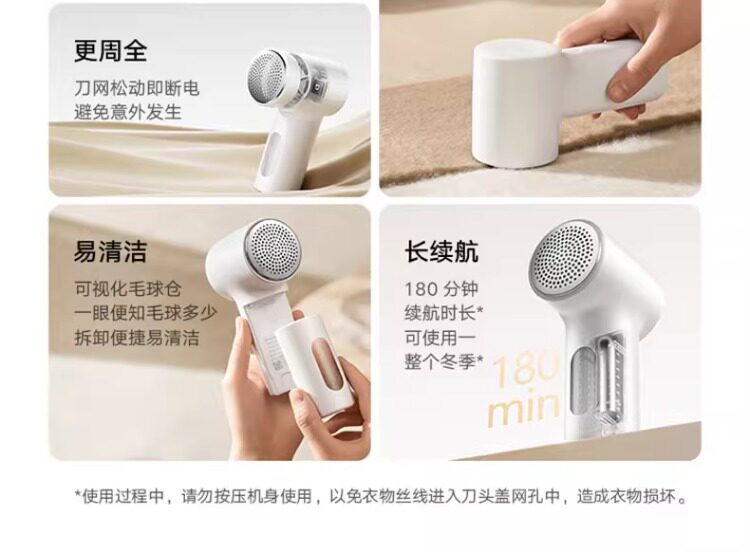 更周全

刀网松动即断电
避免意外发生

易清洁

可视化毛球仓
一眼便知毛球多少
拆卸便捷易清洁

长续航

180 分钟
续航时长*
可使用一
整个冬季*

180
min

*使用过程中，请勿按压机身使用，以免衣物丝线进入刀头盖网孔中，造成衣物损坏。