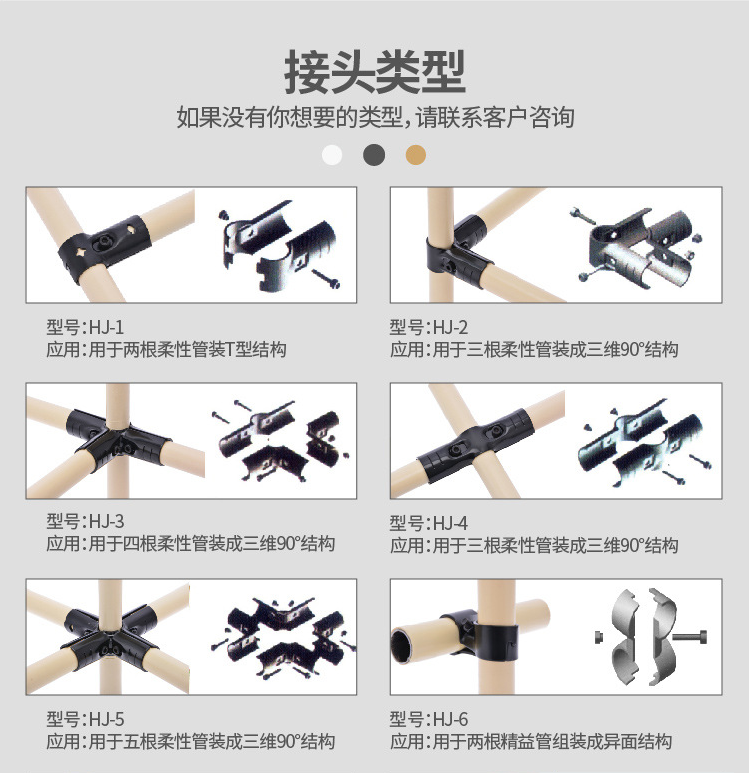 接头类型

如果没有你想要的类型,请联系客户咨询

型号:HJ-1
应用:用于两根柔性管装T型结构

型号:HJ-2
应用:用于三根柔性管装成三维90°结构

型号:HJ-3
应用:用于四根柔性管装成三维90°结构

型号:HJ-4
应用:用于三根柔性管装成三维90°结构

型号:HJ-5
应用:用于五根柔性管装成三维90°结构

型号:HJ-6
应用:用于两根精益管组装成异面结构