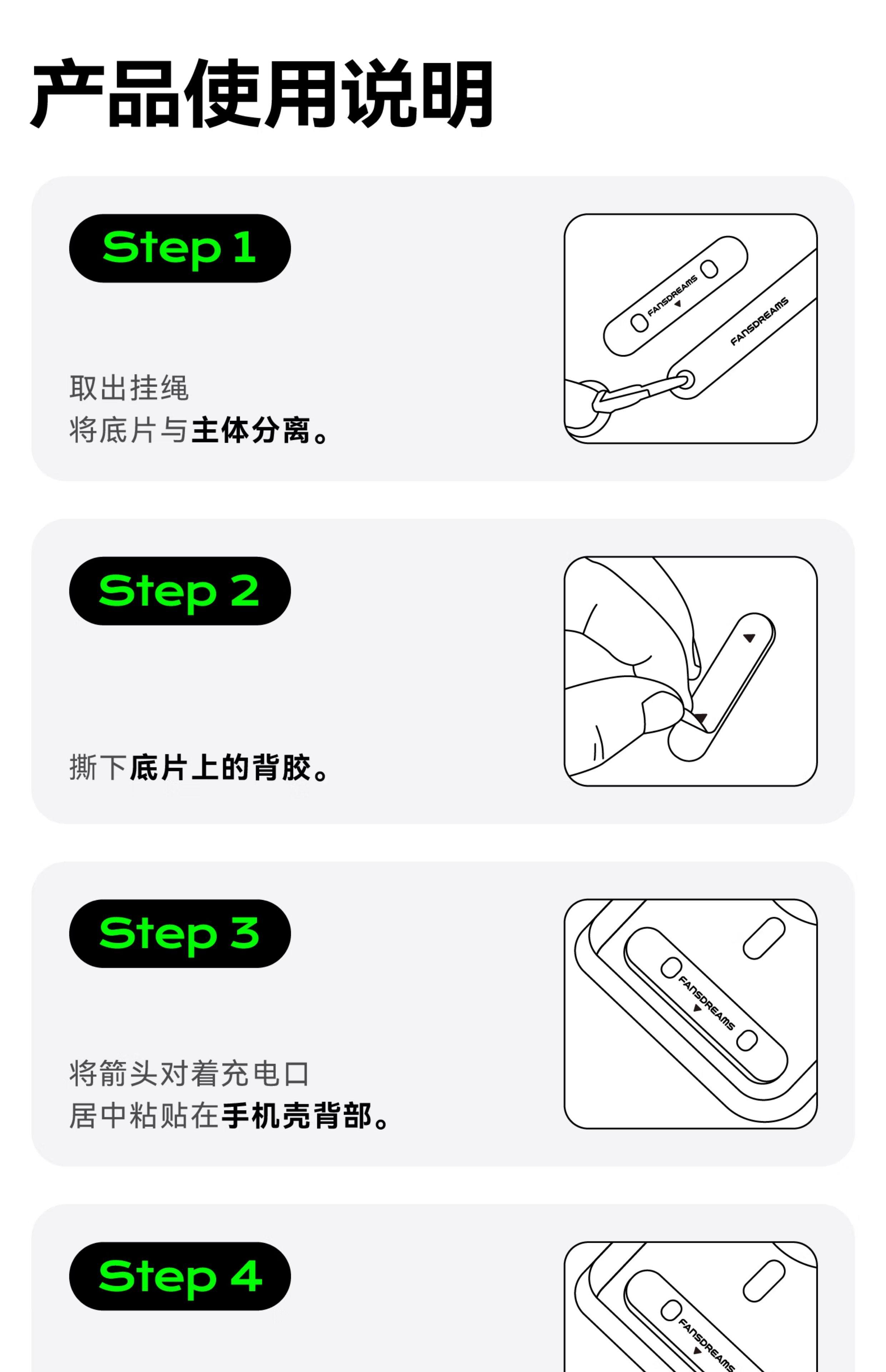 产品使用说明

Step 1

取出挂绳
将底片与主体分离。

FANSDREAMS
FANSDREAMS

Step 2

撕下底片上的背胶。

Step 3

将箭头对着充电口
居中粘贴在手机壳背部。

FANSDREAMS

Step 4

FANSDREAMS